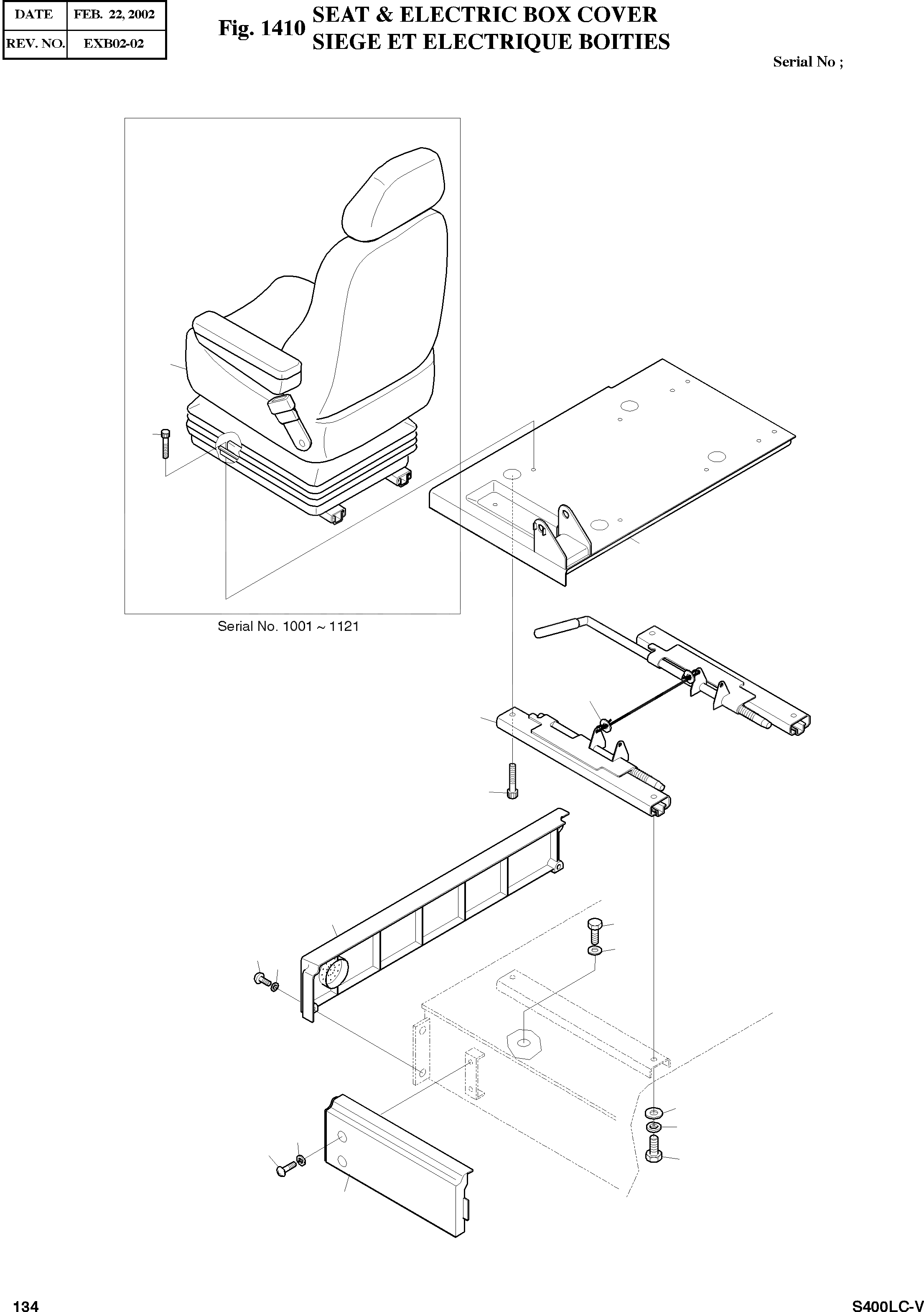 | DATE | FEB. 22, 2002 |
|---|---|
| REV. NO. | EXB02-02 |

Fig. 1410 SEAT & ELECTRIC BOX COVER
SIEGE ET ELECTRIQUE BOITIES

Serial No ;

Serial No. 1001 ~ 1121

134

S400LC-V