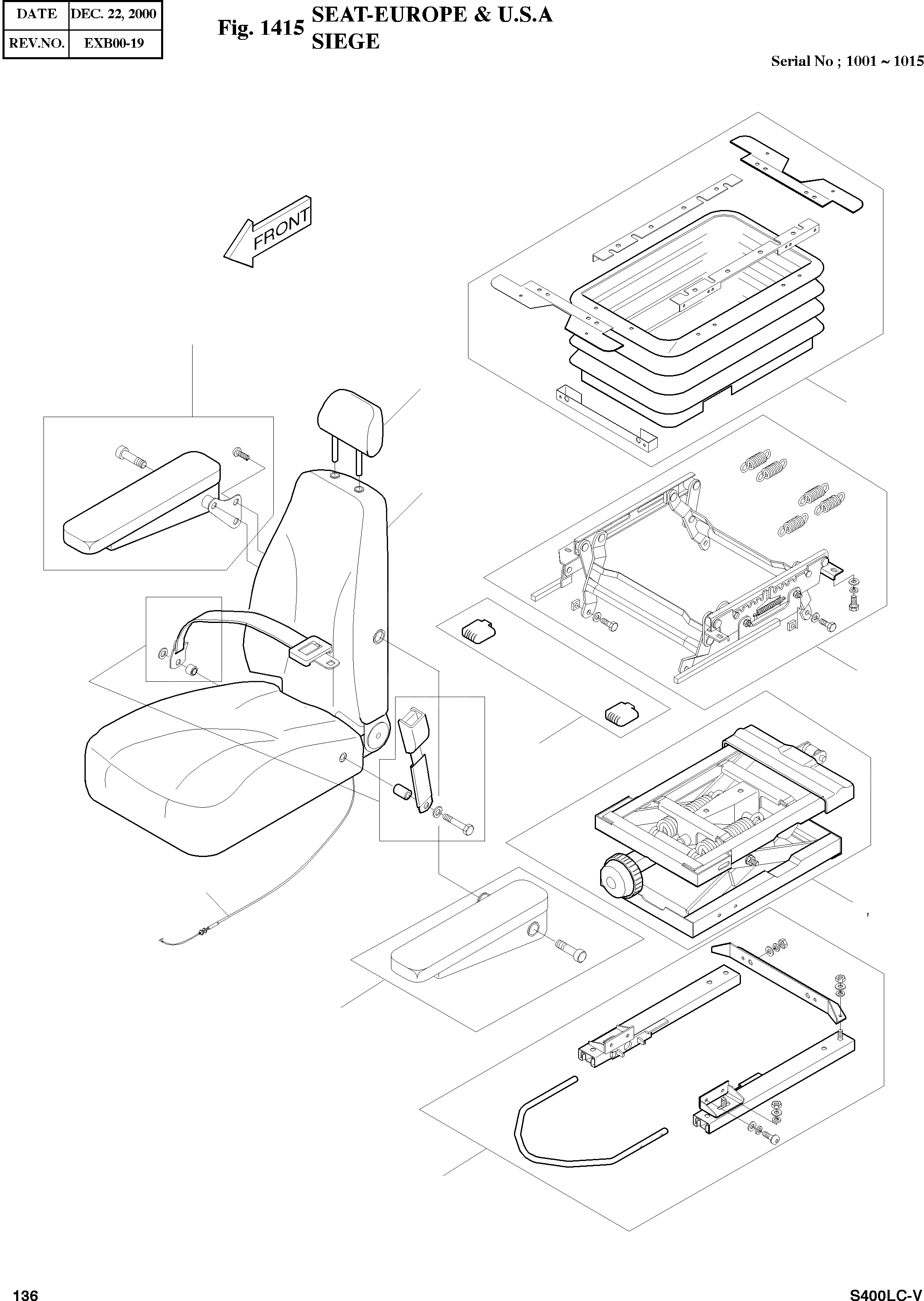 | DATE | DEC. 22, 2000 |
|---|---|
| REV.NO. | EXB00-19 |

Fig. 1415 SEAT-EUROPE & U.S.A SIEGE

Serial No ; 1001 ~ 1015

FRONT

136

S400LC-V