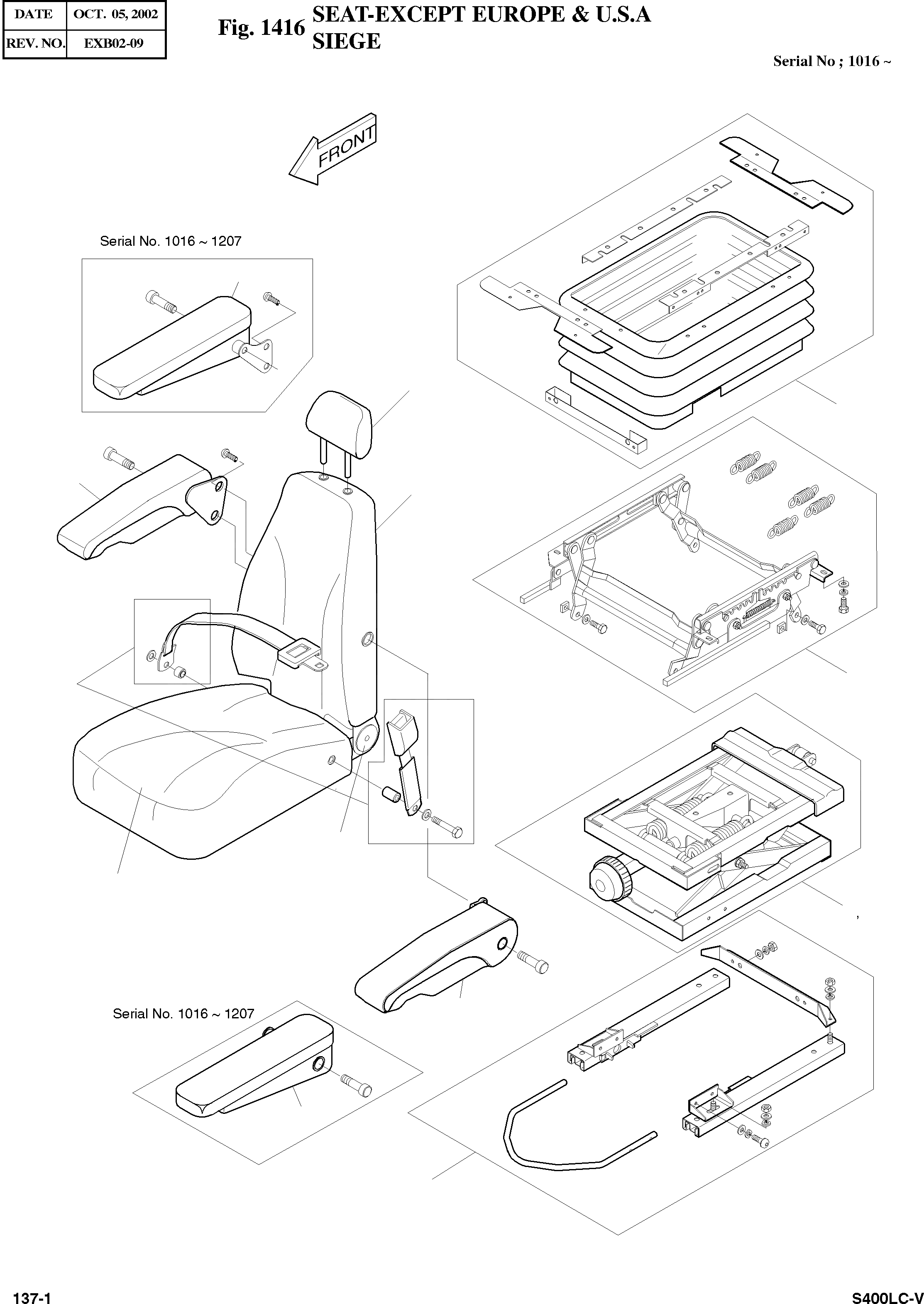 | DATE | OCT. 05, 2002 |
|---|---|
| REV. NO. | EXB02-09 |

Fig. 1416 SEAT-EXCEPT EUROPE & U.S.A SIEGE

Serial No ; 1016 ~

FRONT

Serial No. 1016 ~ 1207

Serial No. 1016 ~ 1207

137-1

S400LC-V