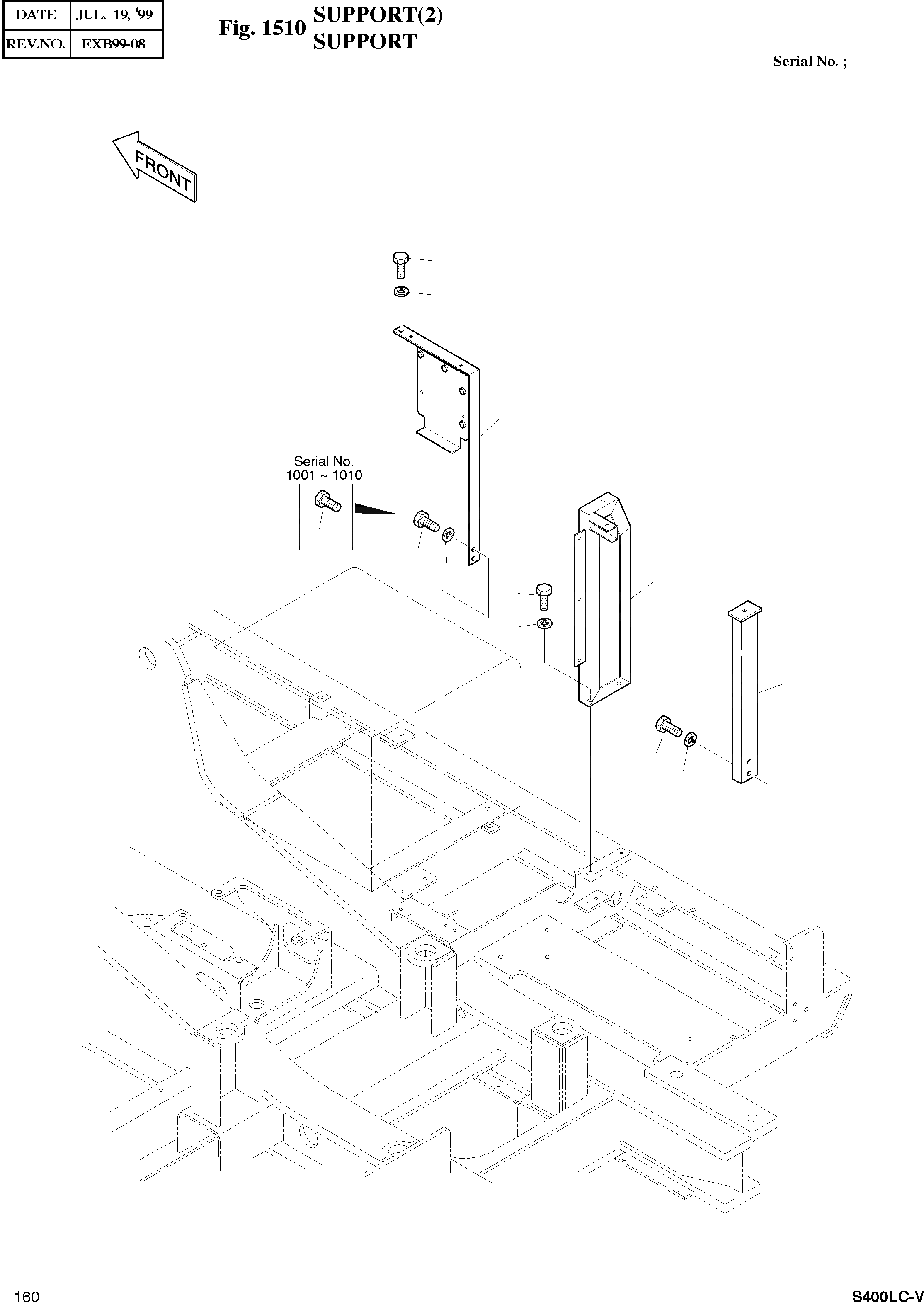 | DATE | JUL. 19, '99 |
|---|---|
| REV.NO. | EXB99-08 |

Fig. 1510 SUPPORT(2)
SUPPORT

Serial No. ;

FRONT

Serial No.
1001 ~ 1010

160

S400LC-V