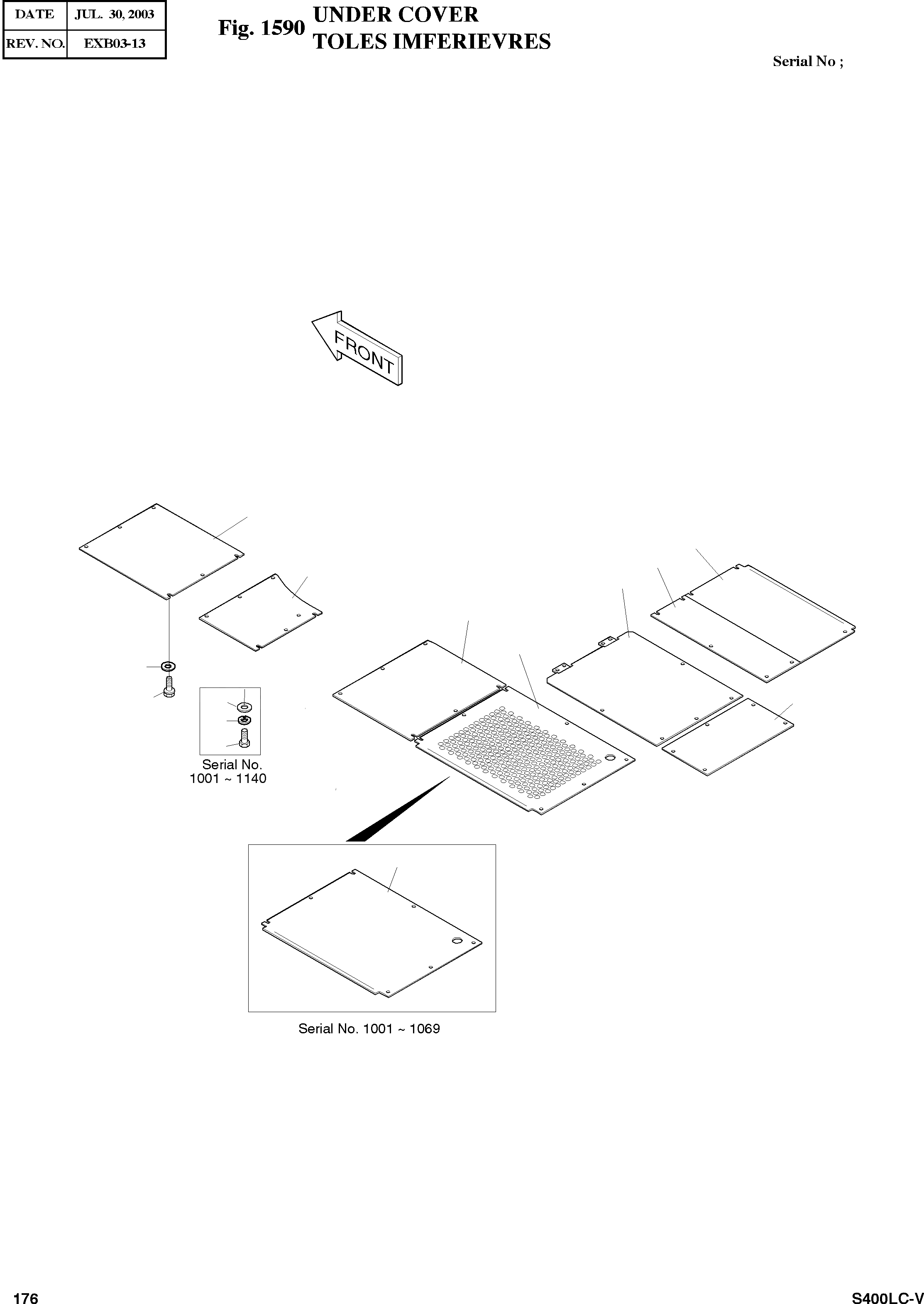 | DATE | JUL. 30, 2003 |
|---|---|
| REV. NO. | EXB03-13 |

Fig. 1590 UNDER COVER
TOLES IMFERIEVRES

Serial No ;

FRONT

Serial No.
1001 ~ 1140

Serial No. 1001 ~ 1069

176

S400LC-V