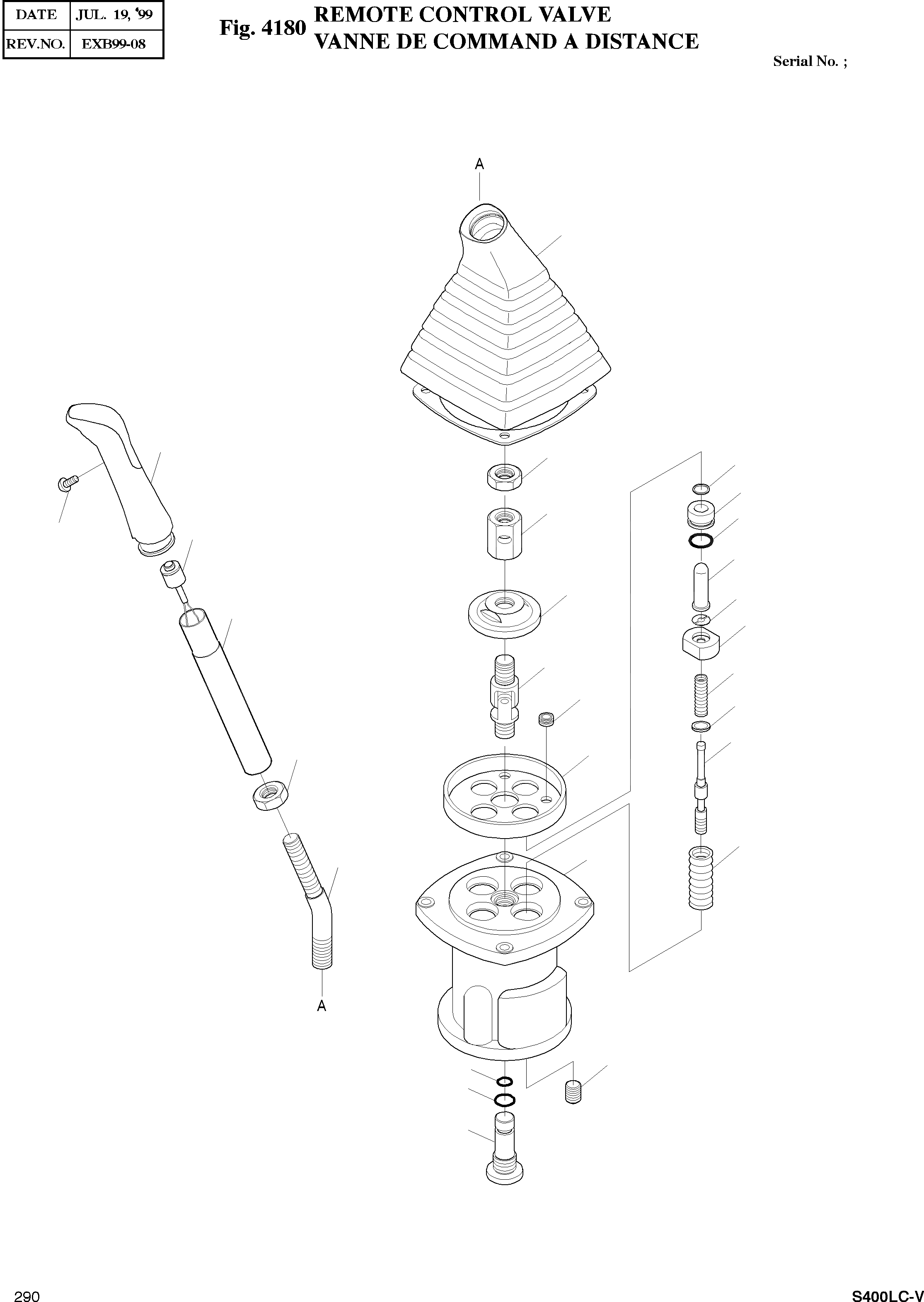 | DATE | JUL. 19, '99 |
|---|---|
| REV.NO. | EXB99-08 |

Fig. 4180 REMOTE CONTROL VALVE
VANNE DE COMMAND A DISTANCE

Serial No. ;

A

A

290

S400LC-V