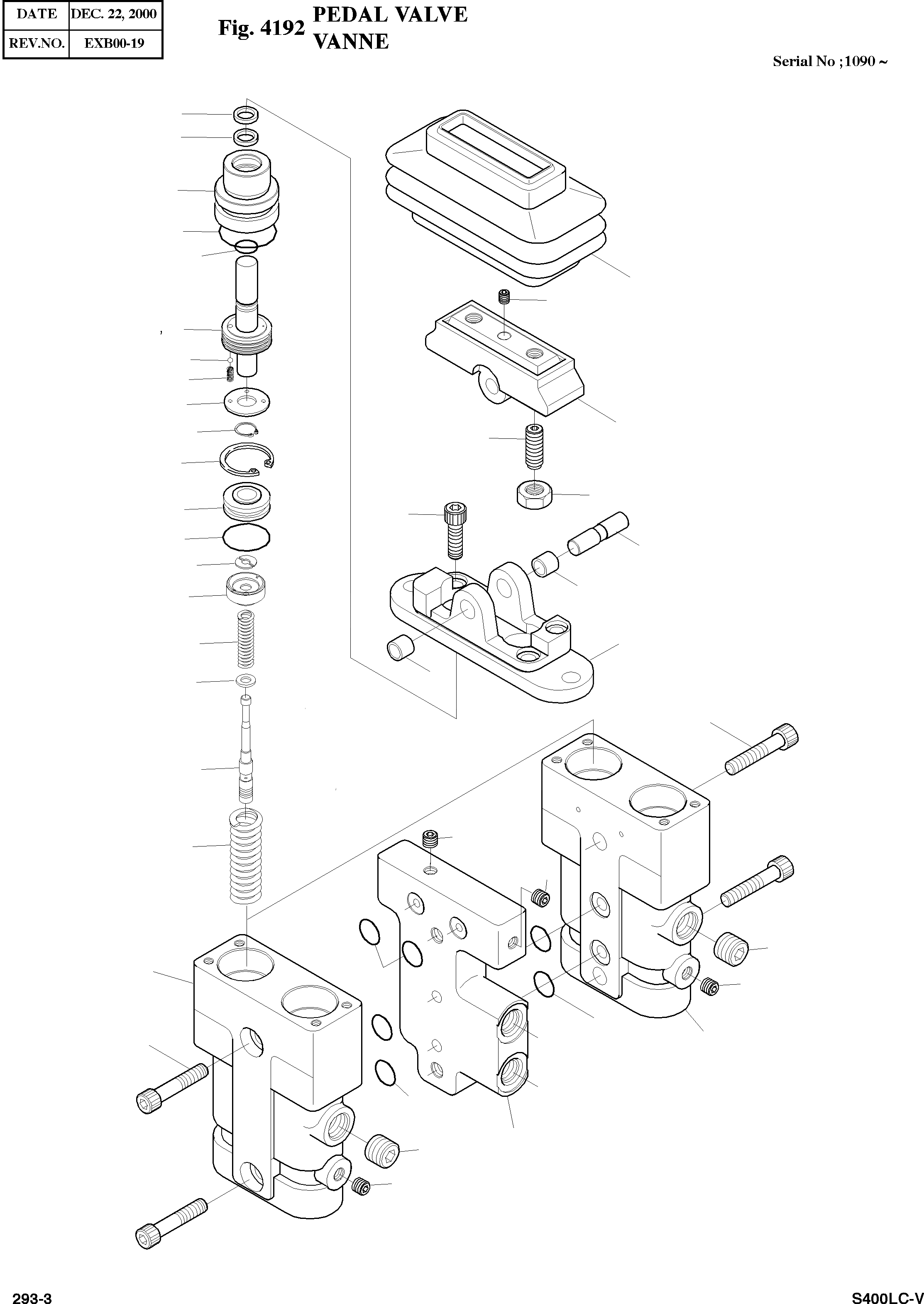 | DATE | DEC. 22, 2000 |
|---|---|
| REV.NO. | EXB00-19 |

Fig. 4192 PEDAL VALVE VANNE

Serial No ;1090 ~

293-3

S400LC-V