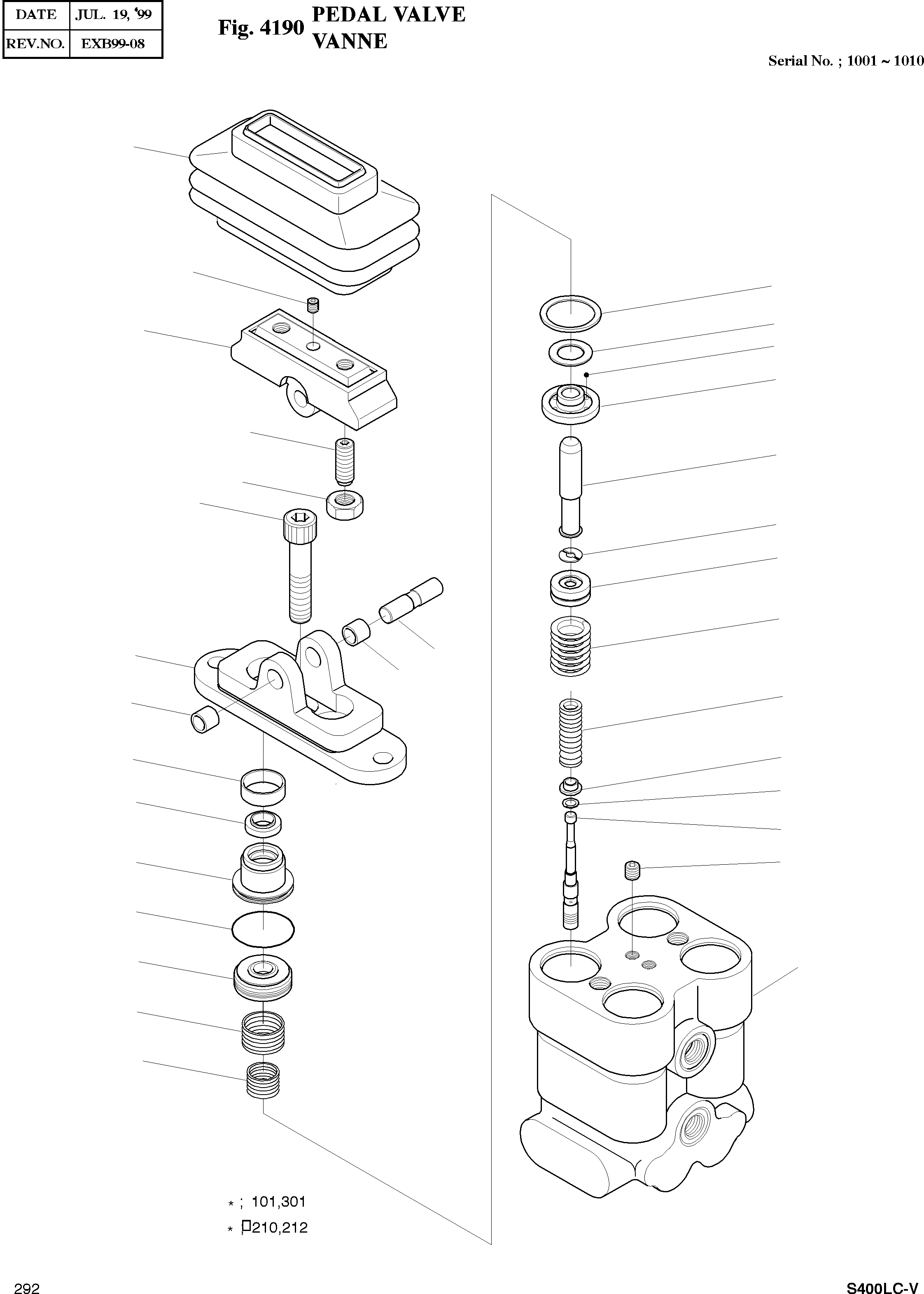 | DATE | JUL. 19, '99 |
|---|---|
| REV.NO. | EXB99-08 |

Fig. 4190 PEDAL VALVE VANNE

Serial No. ; 1001 ~ 1010

* ; 101,301

* ;210,212

292

S400LC-V