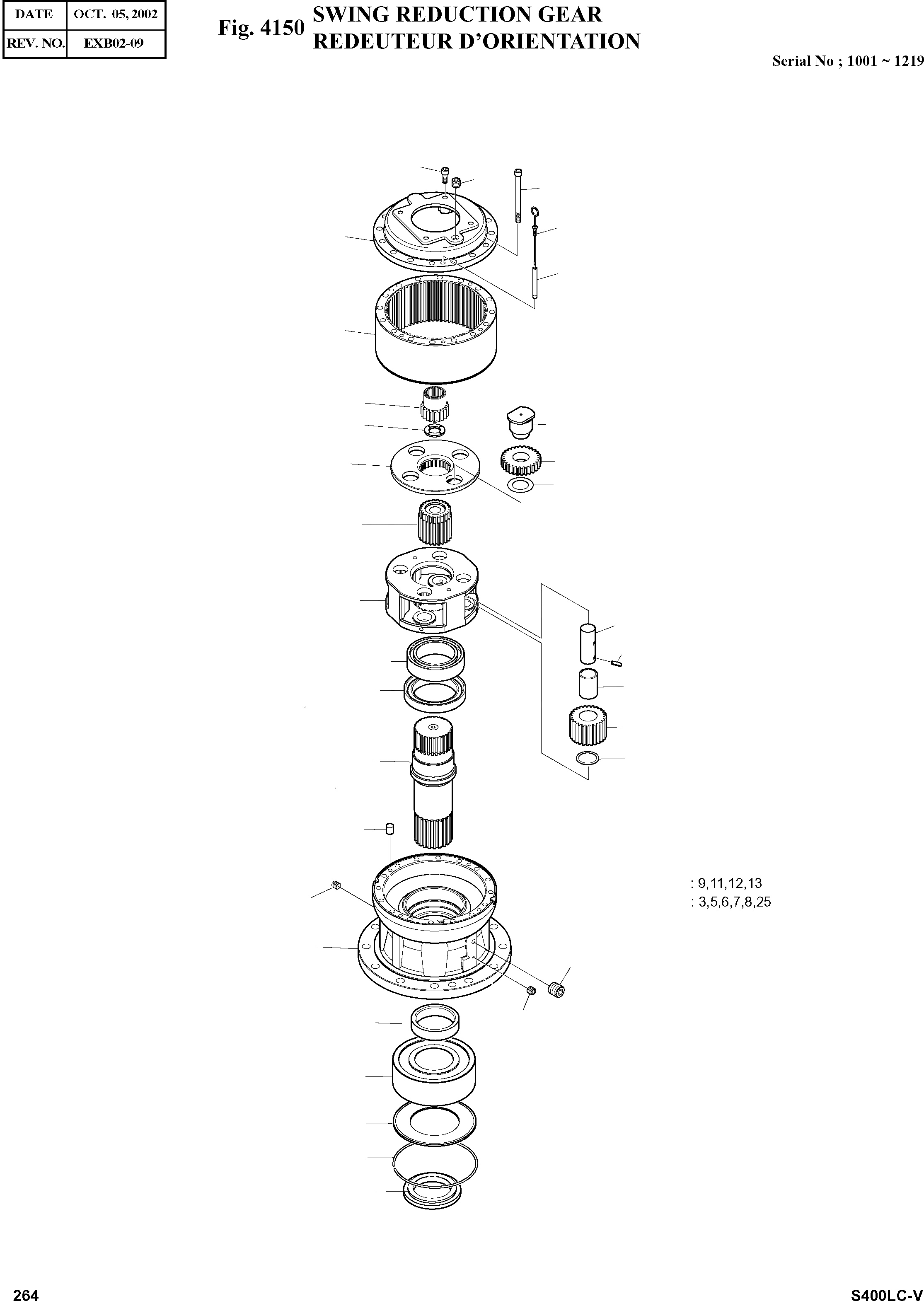 | DATE | OCT. 05, 2002 |
|---|---|
| REV. NO. | EXB02-09 |

Fig. 4150 SWING REDUCTION GEAR
REDEUTEUR D'ORIENTATION

Serial No ; 1001 ~ 1219

: 9,11,12,13
: 3,5,6,7,8,25

264

S400LC-V