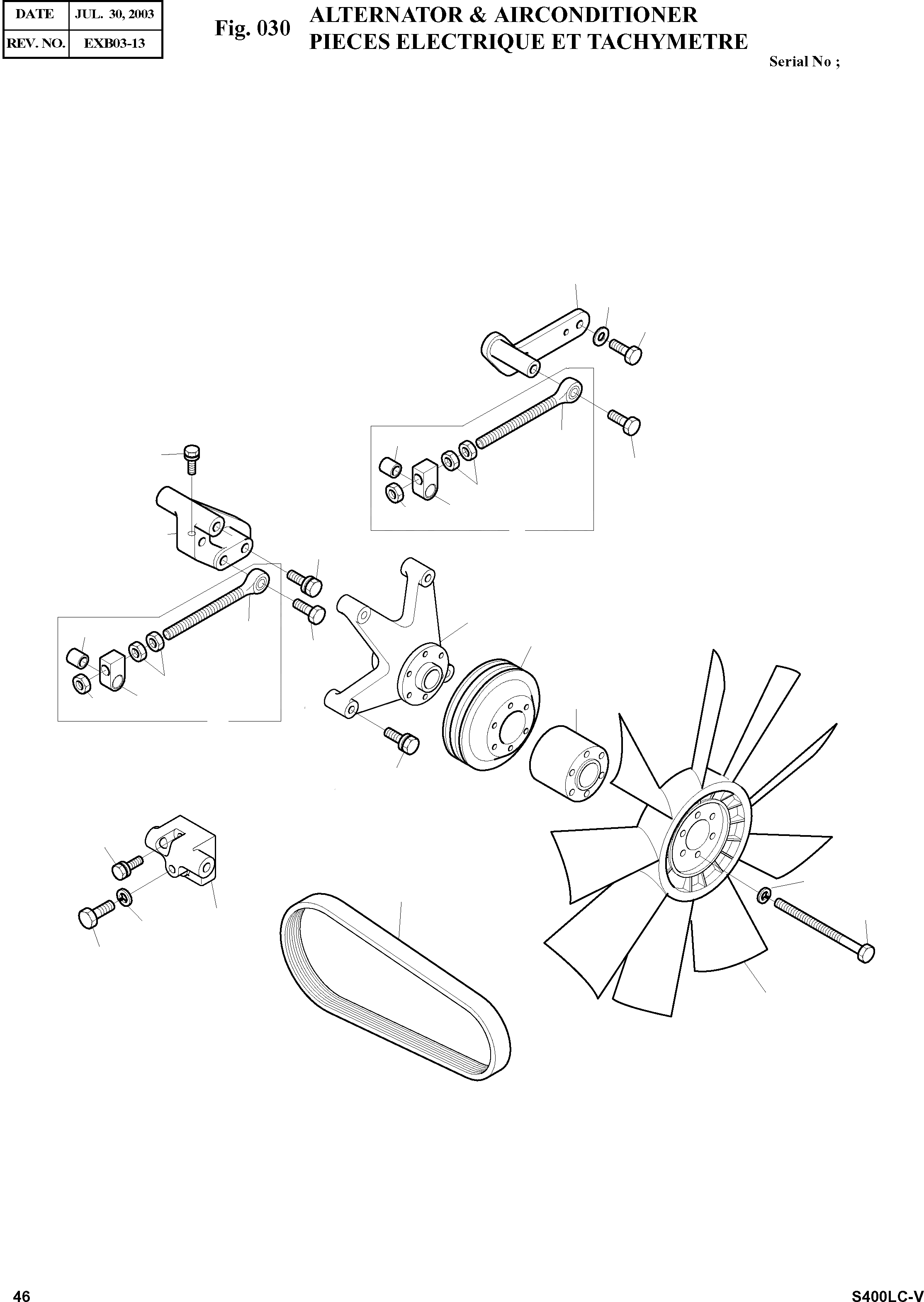 | DATE | JUL. 30, 2003 |
|---|---|
| REV. NO. | EXB03-13 |

Fig. 030 ALTERNATOR & AIRCONDITIONER PIECES ELECTRIQUE ET TACHYMETRE

Serial No ;

46

S400LC-V