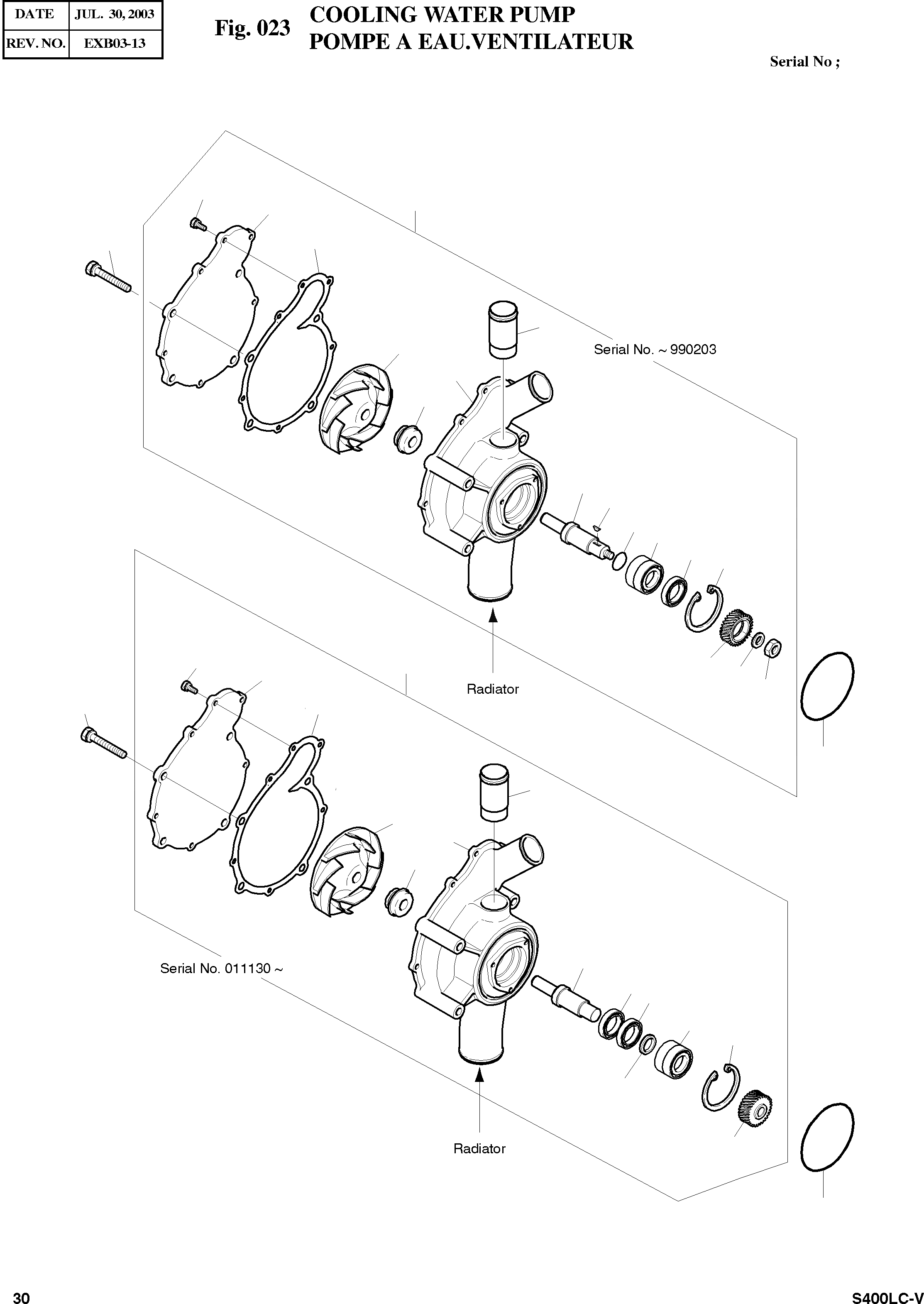 | DATE | JUL. 30, 2003 |
|---|---|
| REV. NO. | EXB03-13 |

Fig. 023 COOLING WATER PUMP
POMPE A EAU.VENTILATEUR

Serial No ;

Serial No. ~ 990203

Radiator

Serial No. 011130 ~

Radiator

30

S400LC-V