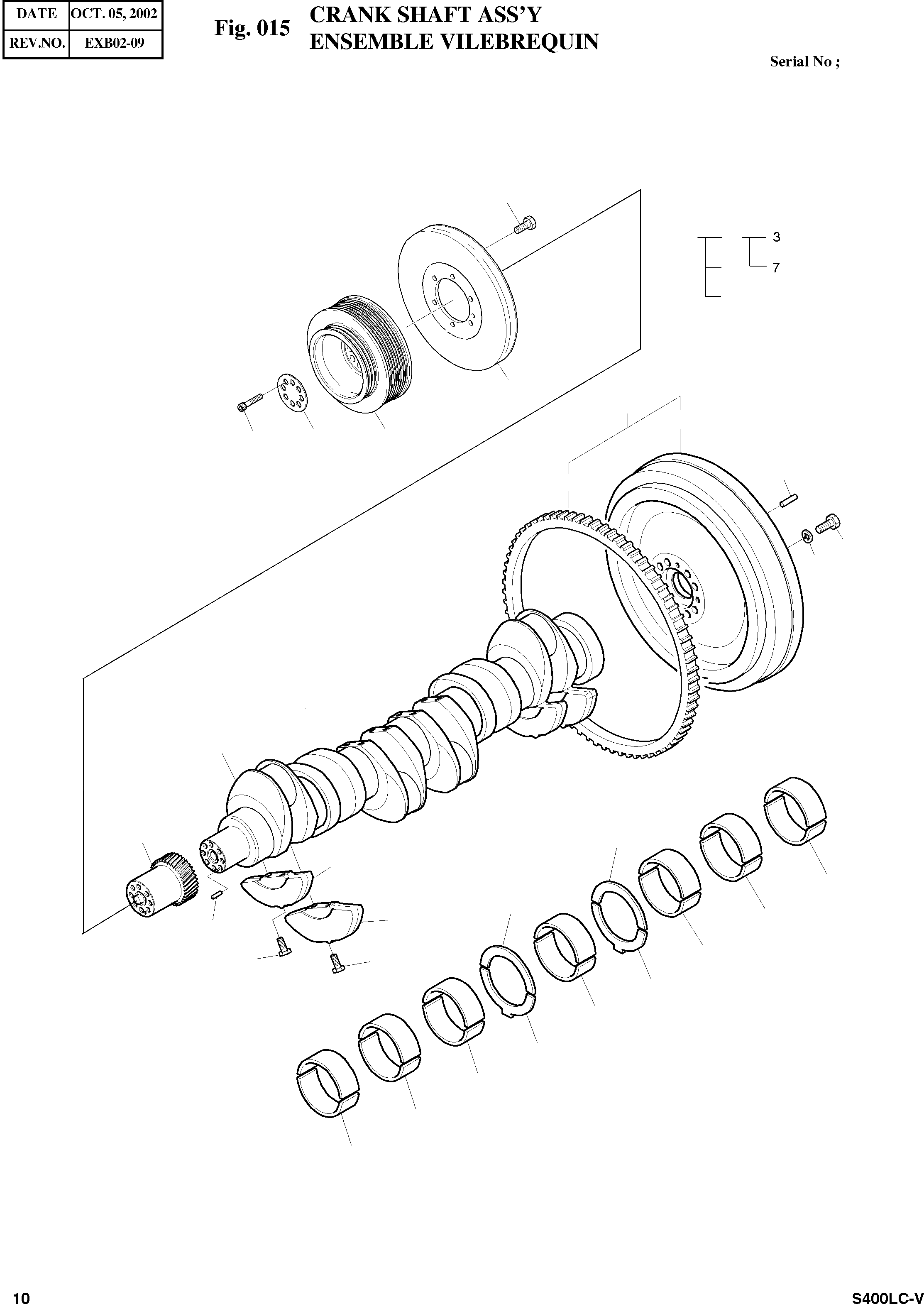 | DATE | OCT. 05, 2002 |
|---|---|
| REV.NO. | EXB02-09 |

Fig. 015 CRANK SHAFT ASS'Y
ENSEMBLE VILEBREQUIN

Serial No ;

3
7

10

S400LC-V