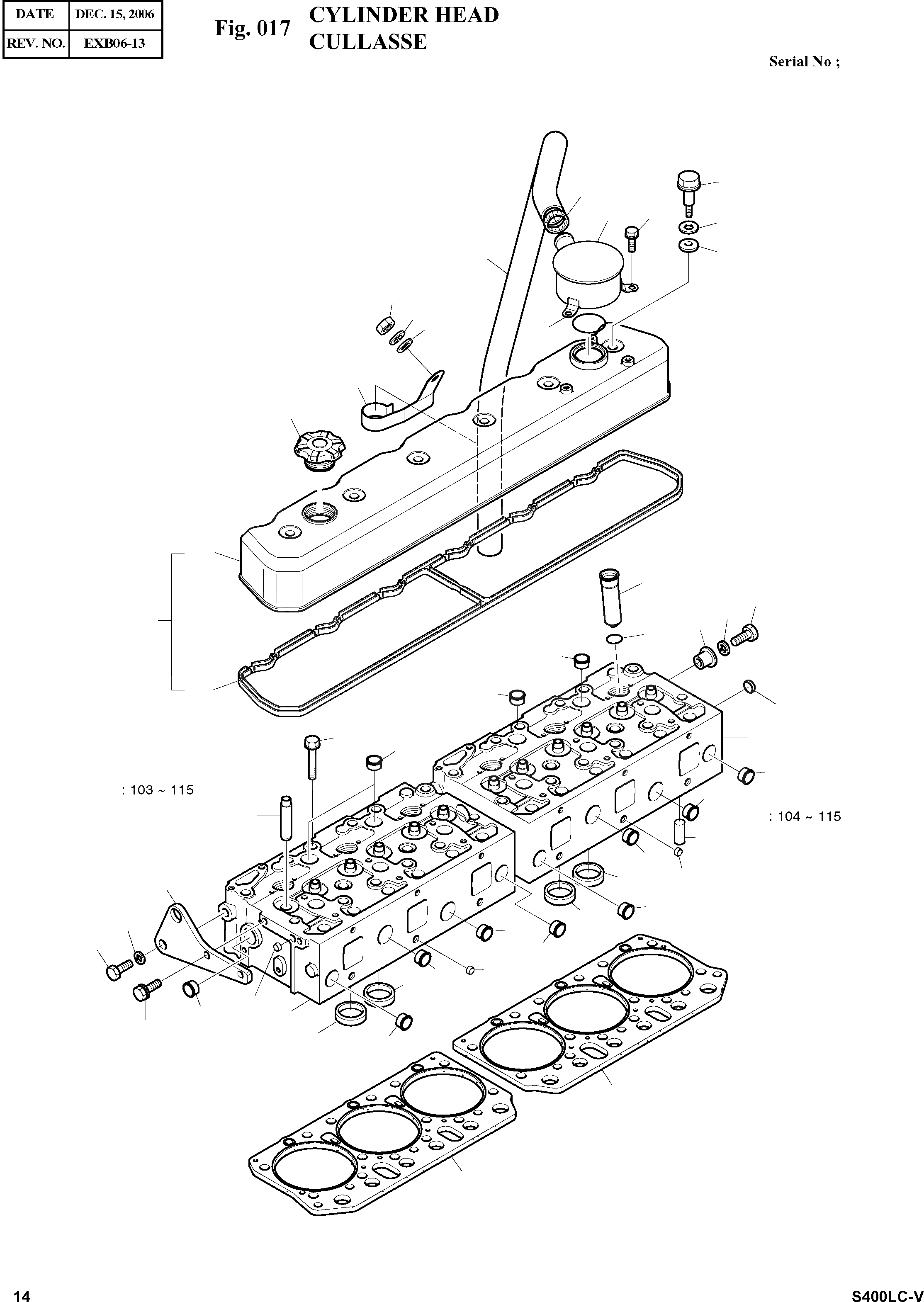 | DATE | DEC. 15, 2006 |
|---|---|
| REV. NO. | EXB06-13 |

Fig. 017 CYLINDER HEAD CULLASSE

Serial No ;

: 103 ~ 115

: 104 ~ 115

14

S400LC-V