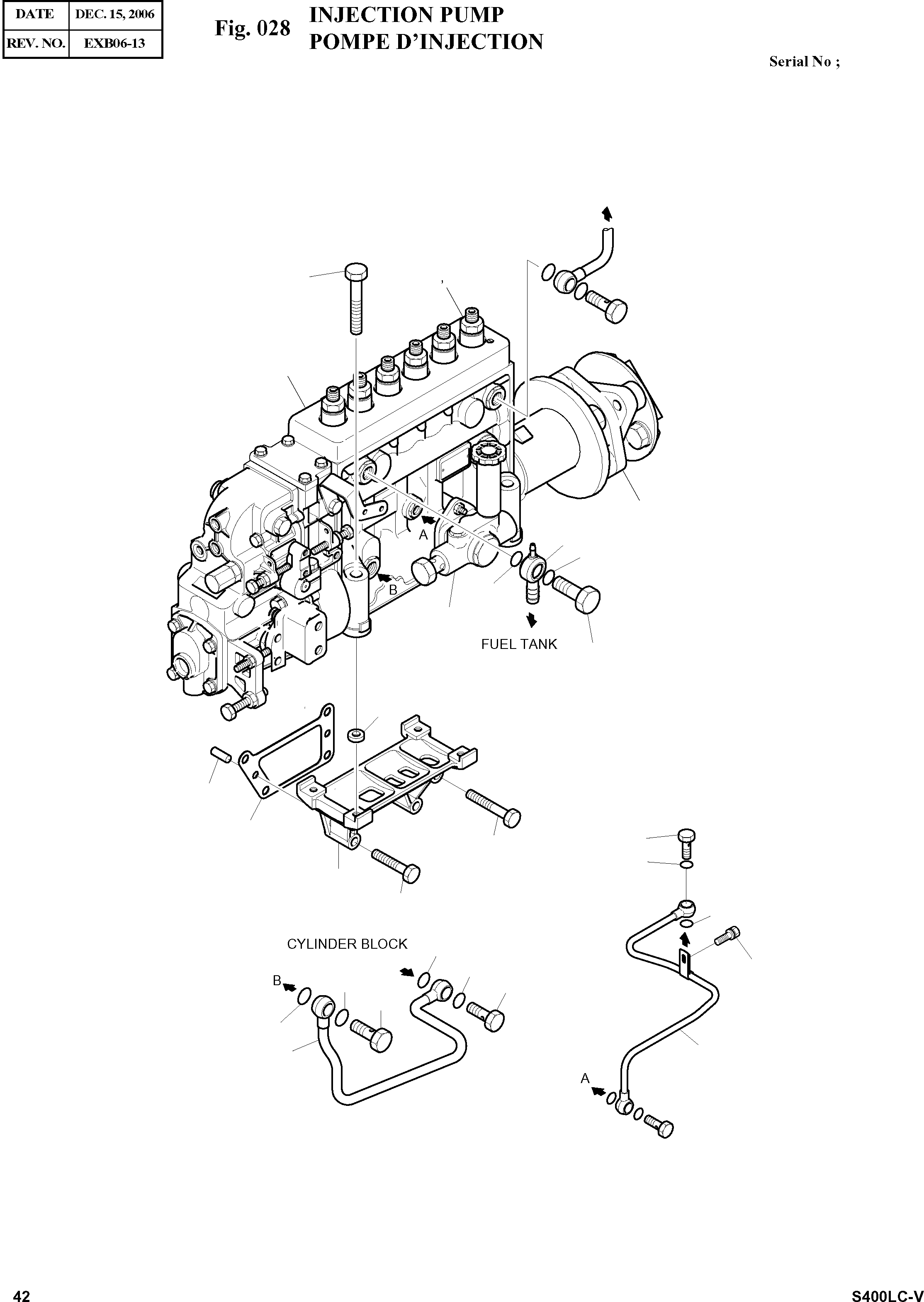 | DATE | DEC. 15, 2006 |
|---|---|
| REV. NO. | EXB06-13 |

Fig. 028 INJECTION PUMP
POMPE D'INJECTION

Serial No ;

A

B

FUEL TANK

CYLINDER BLOCK

B

A

42

S400LC-V