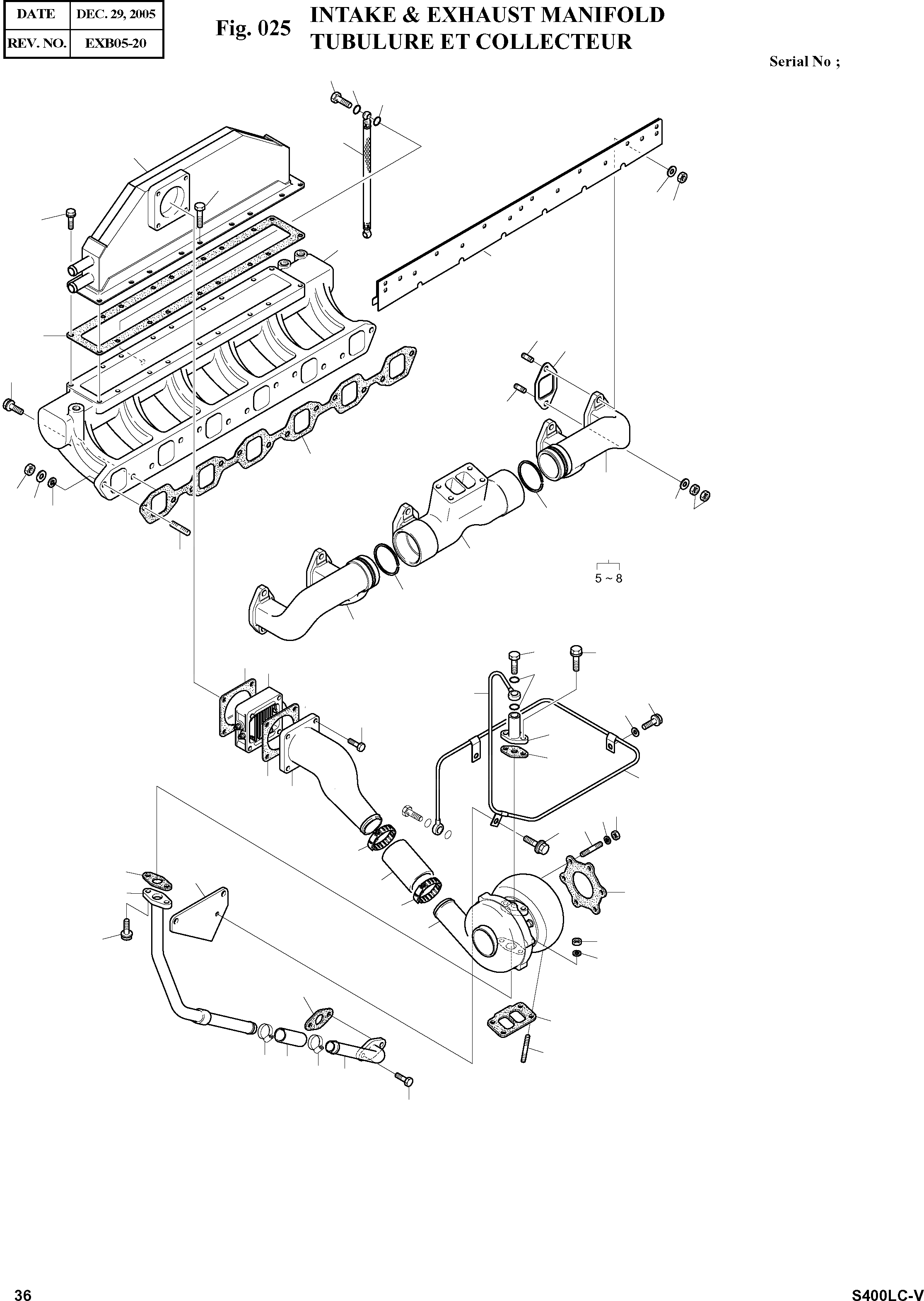 | DATE | DEC. 29, 2005 |
|---|---|
| REV. NO. | EXB05-20 |

Fig. 025 INTAKE & EXHAUST MANIFOLD
TUBULURE ET COLLECTEUR

Serial No ;

5 ~ 8

36

S400LC-V