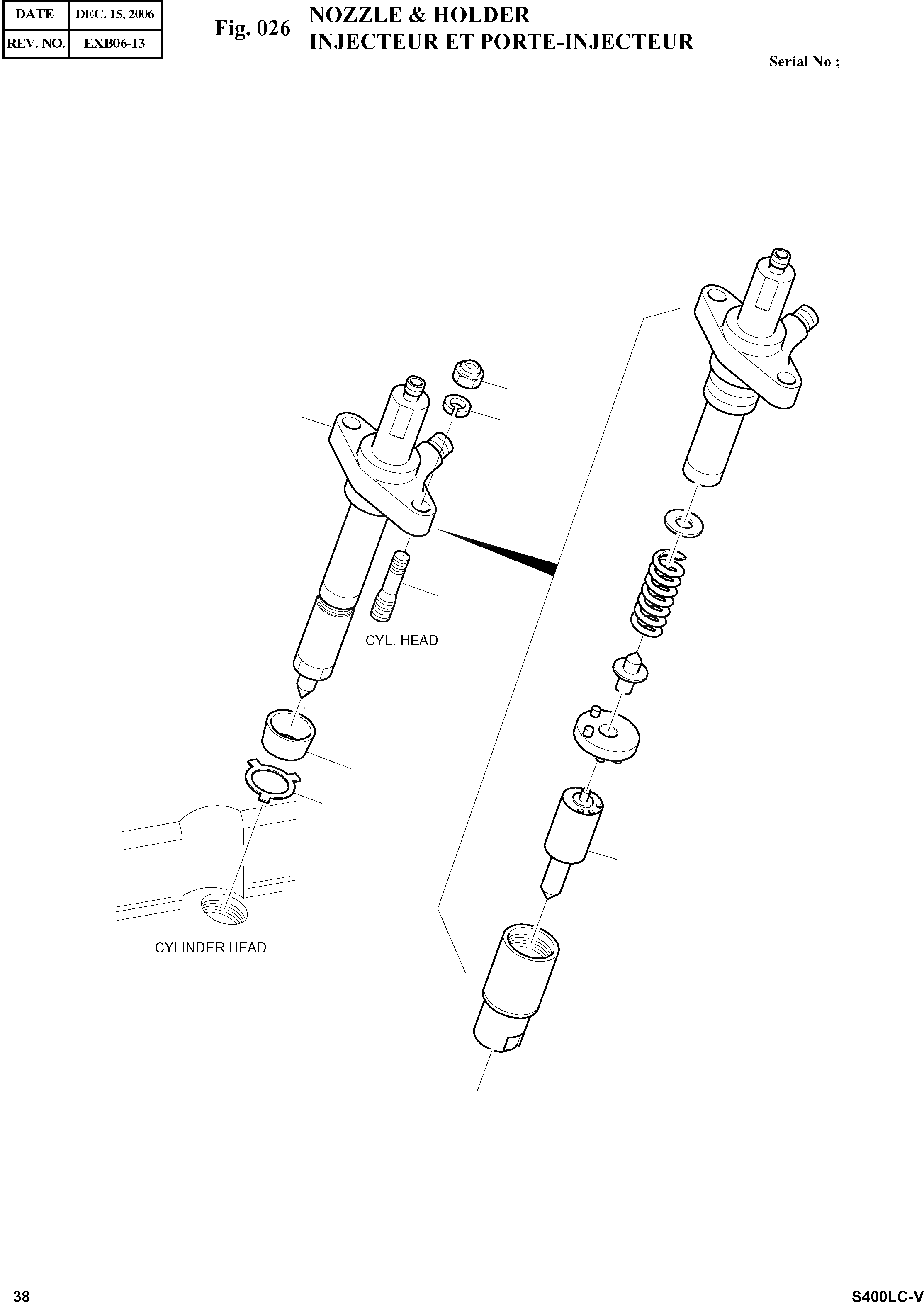 | DATE | DEC. 15, 2006 |
|---|---|
| REV. NO. | EXB06-13 |

Fig. 026 NOZZLE & HOLDER
INJECTEUR ET PORTE-INJECTEUR

Serial No ;

CYL. HEAD

CYLINDER HEAD

38

S400LC-V