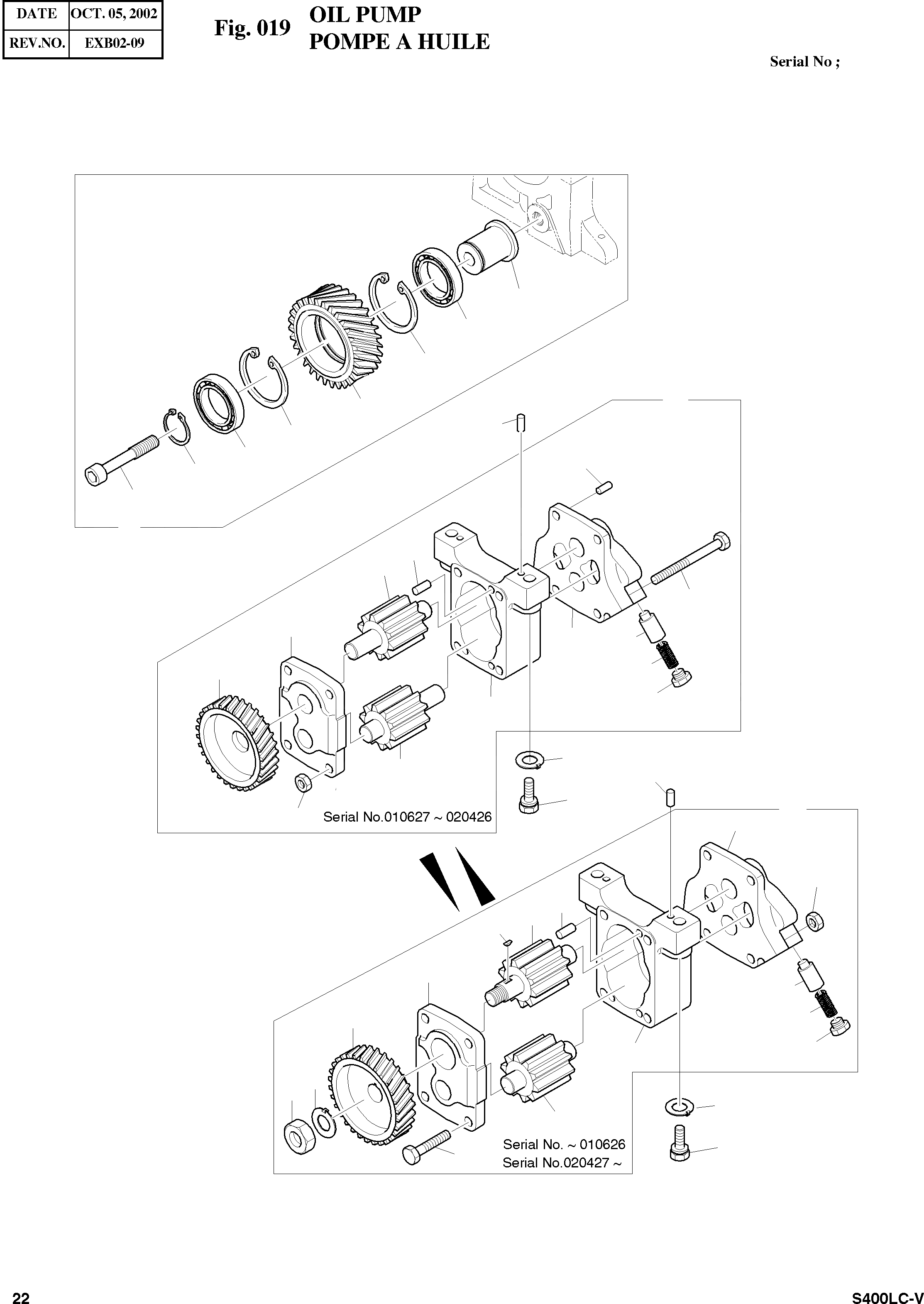 | DATE | OCT. 05, 2002 |
|---|---|
| REV.NO. | EXB02-09 |

Fig. 019 OIL PUMP
POMPE A HUILE

Serial No ;

Serial No.010627 ~ 020426

Serial No. ~ 010626
Serial No.020427 ~

22

S400LC-V