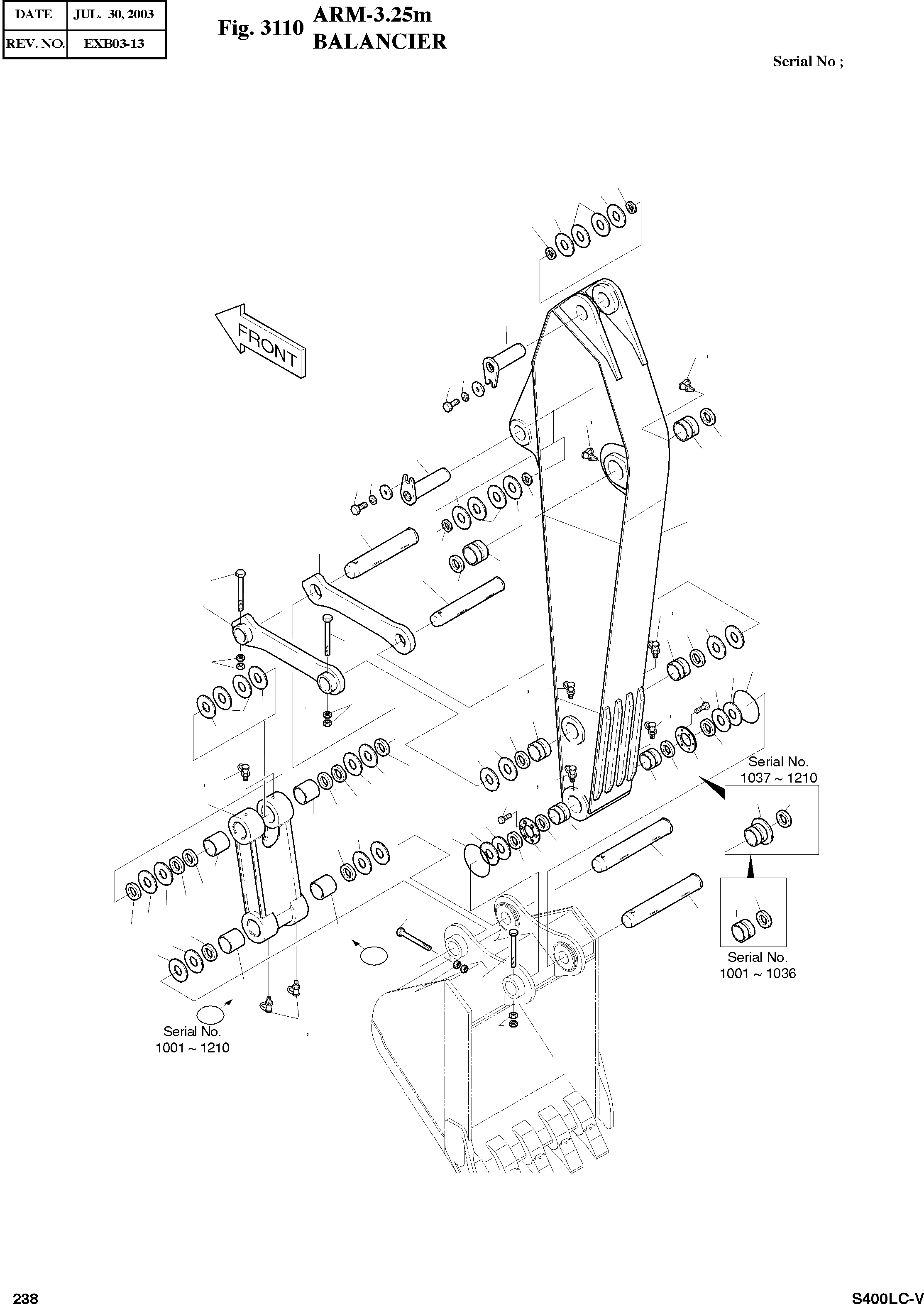 | DATE | JUL. 30, 2003 |
|---|---|
| REV. NO. | EXB03-13 |

Fig. 3110 ARM-3.25m BALANCIER

Serial No ;

FRONT

Serial No. 1037 ~ 1210

Serial No. 1001 ~ 1036

Serial No. 1001 ~ 1210

238

S400LC-V