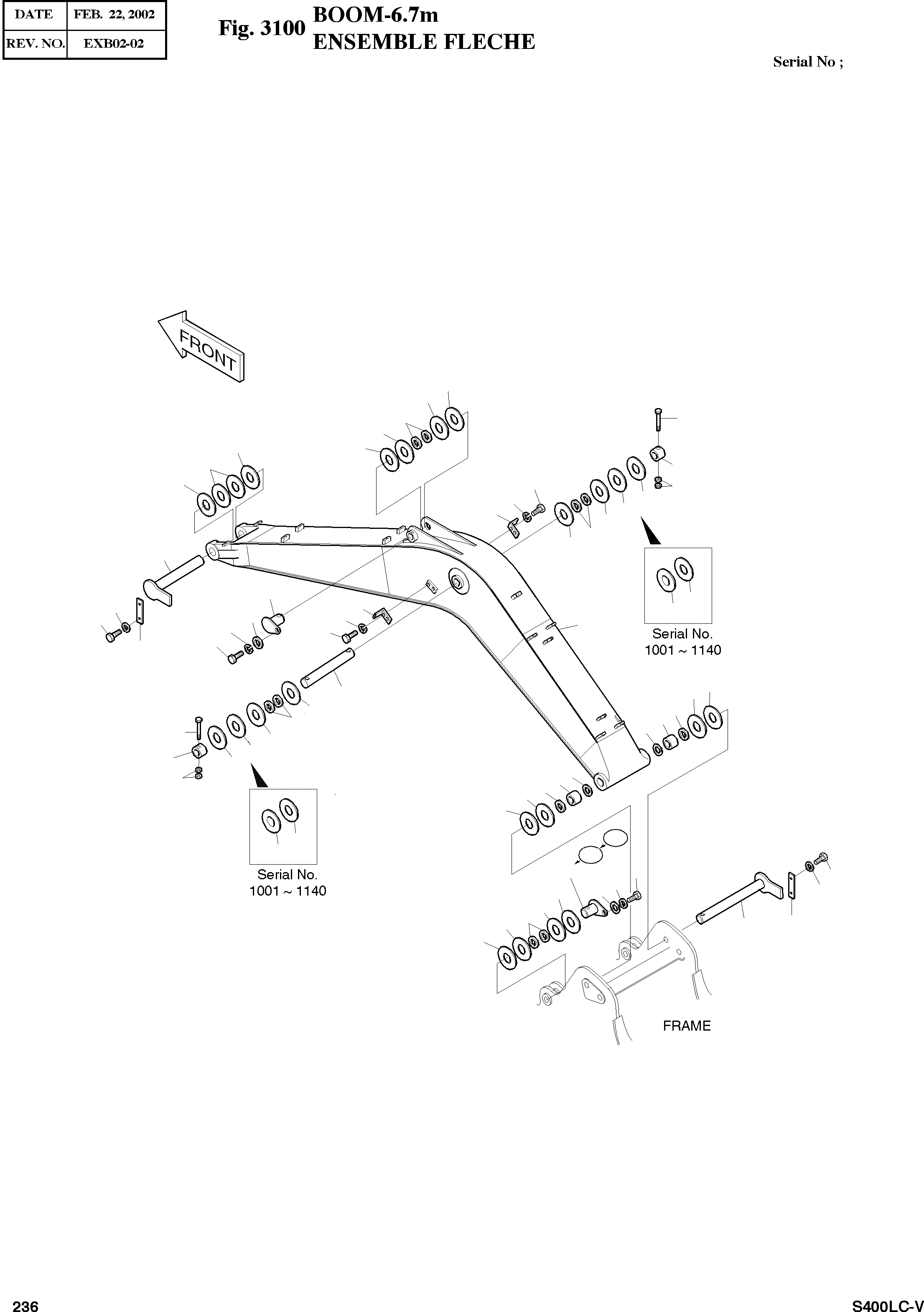 | DATE | FEB. 22, 2002 |
|---|---|
| REV. NO. | EXB02-02 |

Fig. 3100 BOOM-6.7m
ENSEMBLE FLECHE

Serial No ;

FRONT

Serial No.
1001 ~ 1140

Serial No.
1001 ~ 1140

FRAME

236

S400LC-V