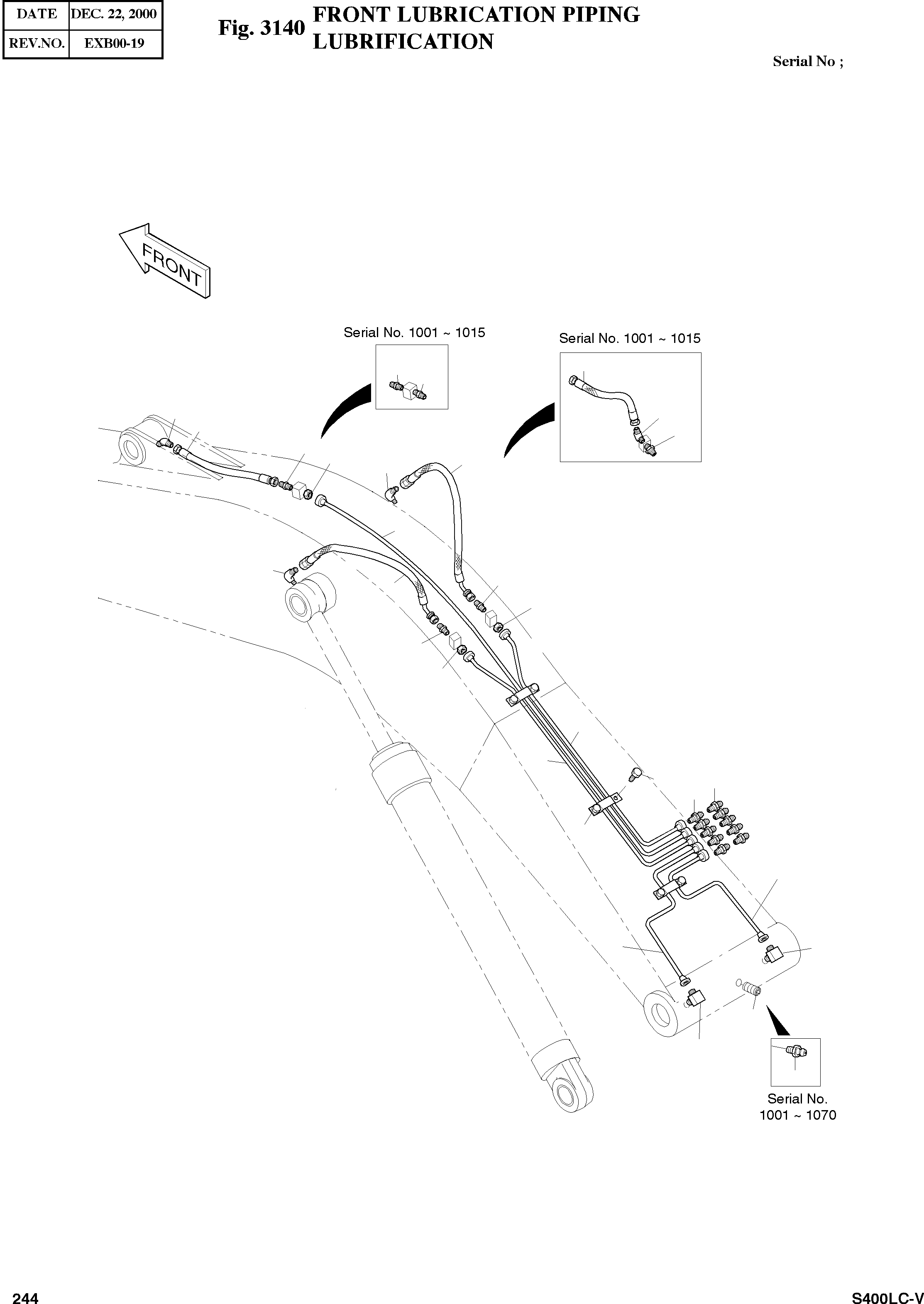 | DATE | DEC. 22, 2000 |
|---|---|
| REV.NO. | EXB00-19 |

Fig. 3140 FRONT LUBRICATION PIPING LUBRIFICATION

Serial No ;

FRONT

Serial No. 1001 ~ 1015

Serial No. 1001 ~ 1015

Serial No. 1001 ~ 1070

244

S400LC-V