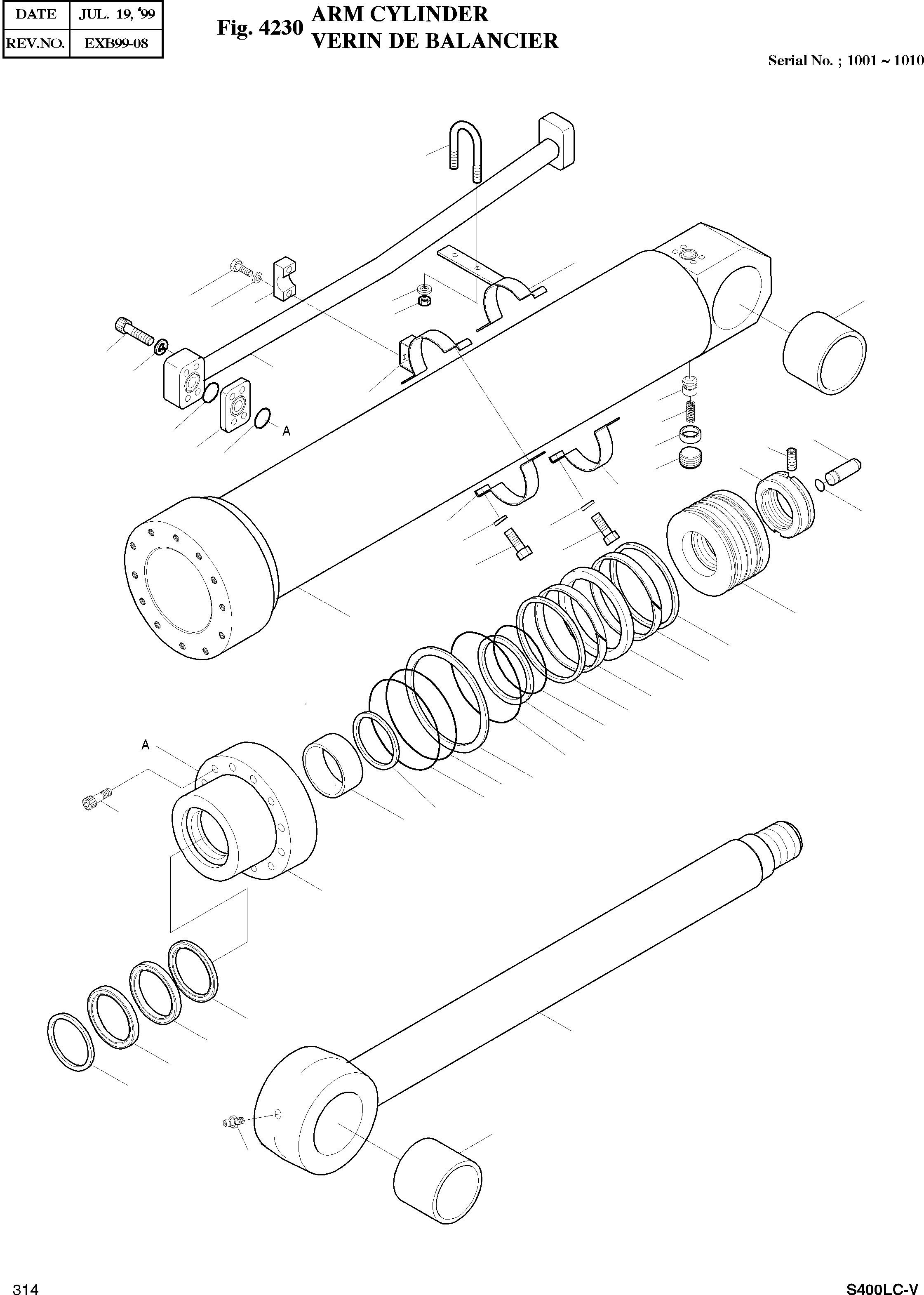 | DATE | JUL. 19, '99 |
|---|---|
| REV.NO. | EXB99-08 |

Fig. 4230 ARM CYLINDER
VERIN DE BALANCIER

Serial No. ; 1001 ~ 1010

A

A

314

S400LC-V