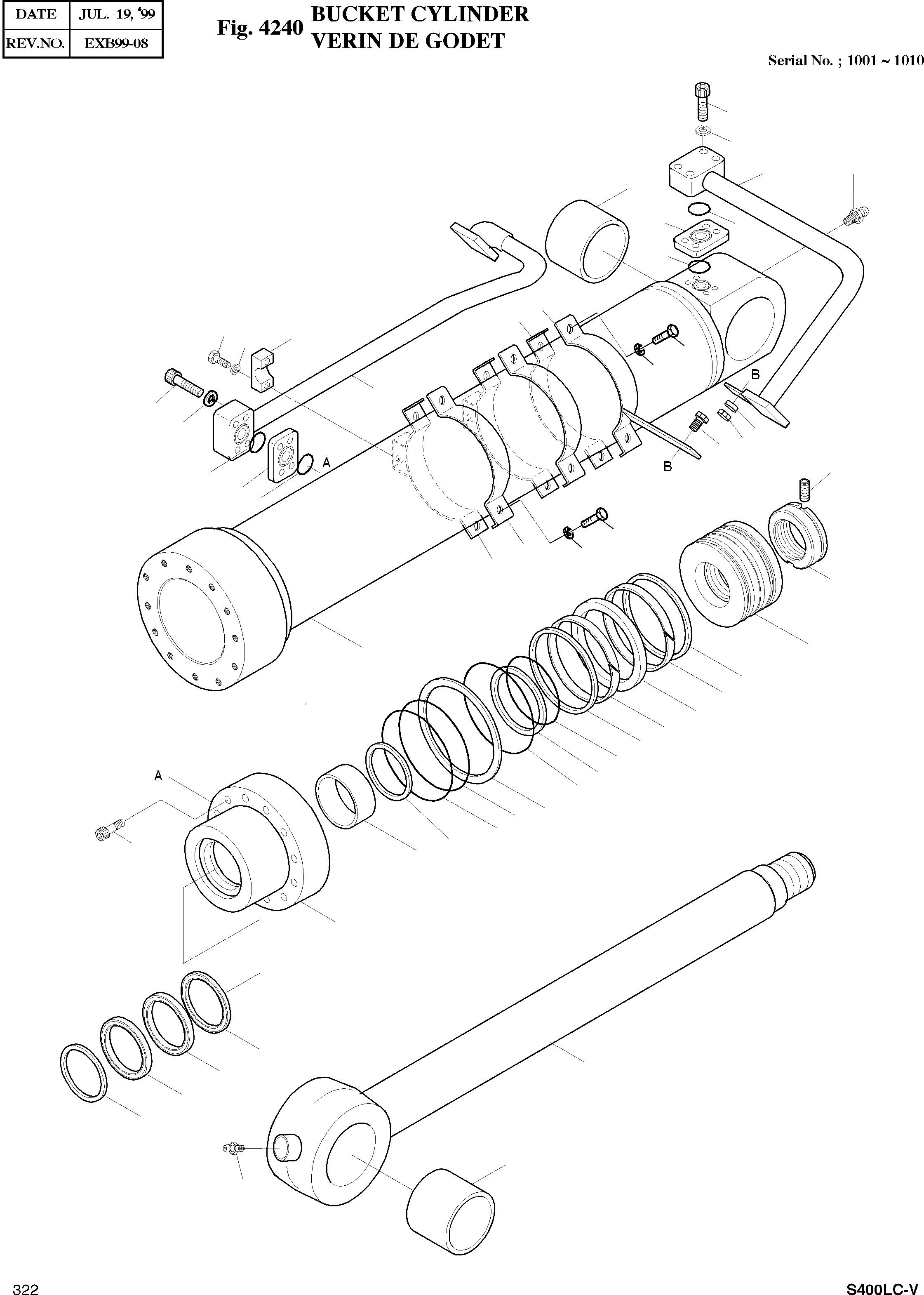 | DATE | JUL. 19, '99 |
|---|---|
| REV.NO. | EXB99-08 |

Fig. 4240 BUCKET CYLINDER
VERIN DE GODET

Serial No. ; 1001 ~ 1010

B

A

B

A

322

S400LC-V