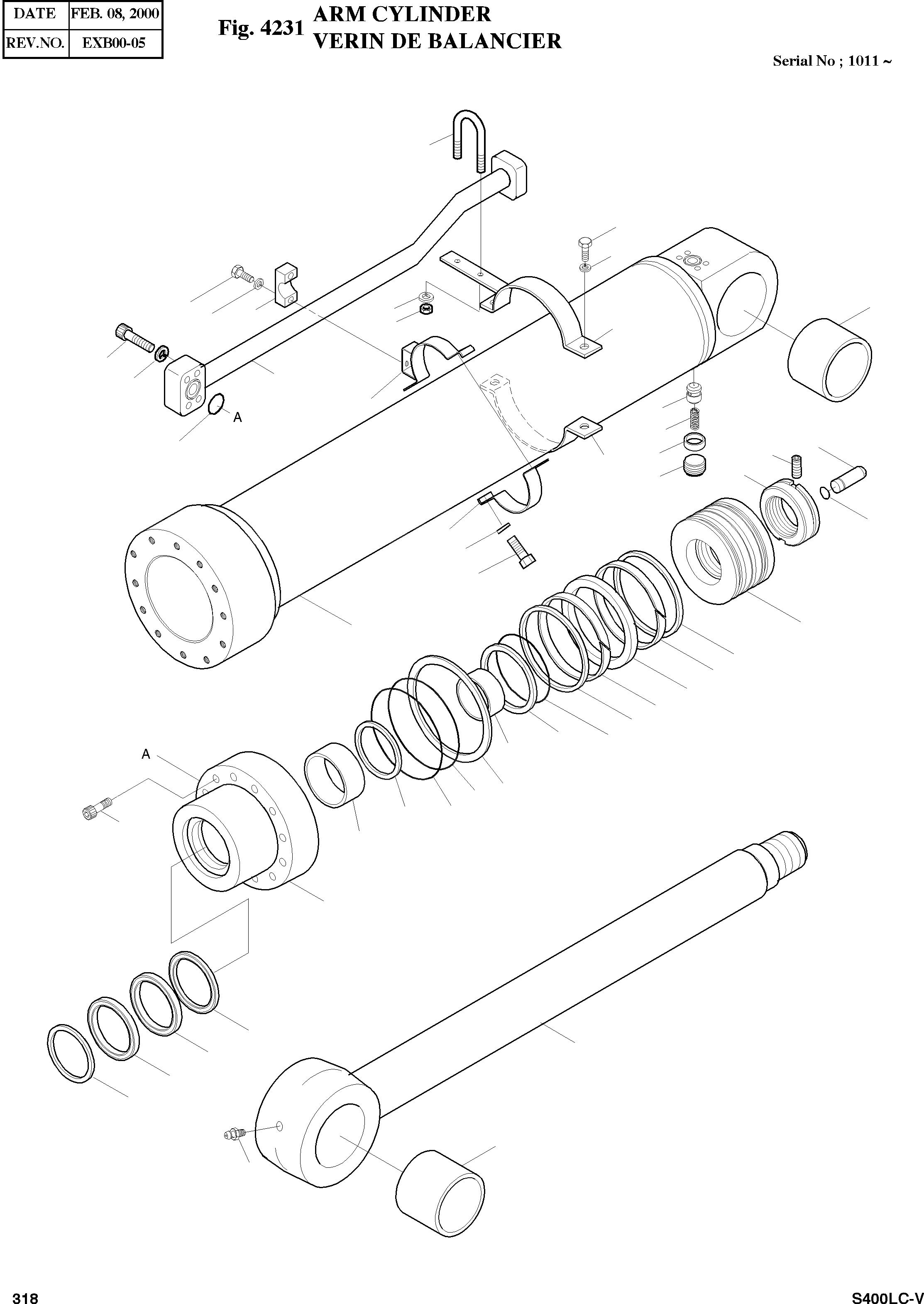 | DATE | FEB. 08, 2000 |
|---|---|
| REV.NO. | EXB00-05 |

Fig. 4231 ARM CYLINDER
VERIN DE BALANCIER

Serial No ; 1011 ~

A

A

318

S400LC-V