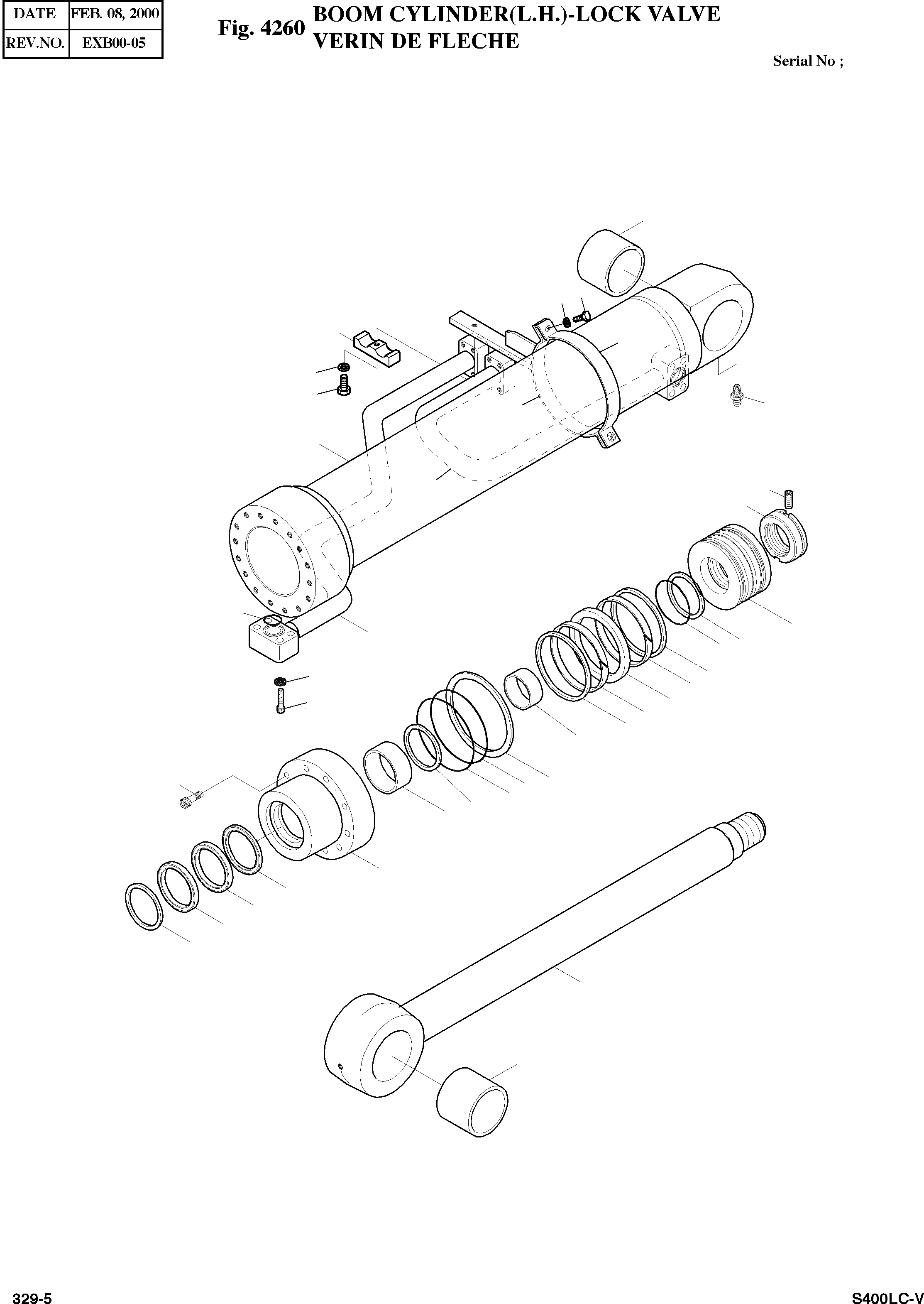 | DATE | FEB. 08, 2000 |
|---|---|
| REV.NO. | EXB00-05 |

Fig. 4260 BOOM CYLINDER(L.H.)-LOCK VALVE
VERIN DE FLECHE

Serial No ;

329-5

S400LC-V