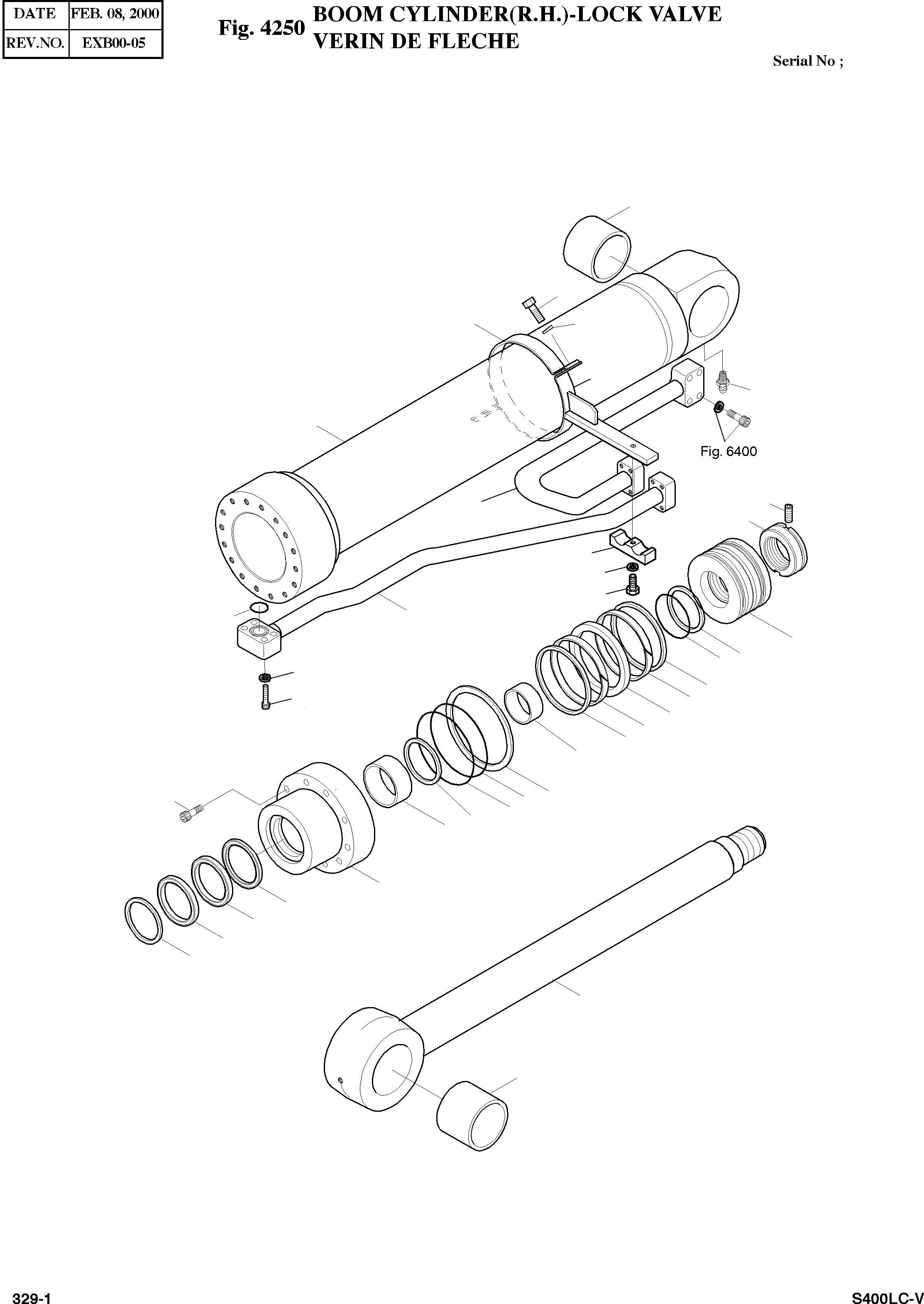 | DATE | FEB. 08, 2000 |
|---|---|
| REV.NO. | EXB00-05 |

Fig. 4250 BOOM CYLINDER(R.H.)-LOCK VALVE
VERIN DE FLECHE

Serial No ;

Fig. 6400

329-1

S400LC-V