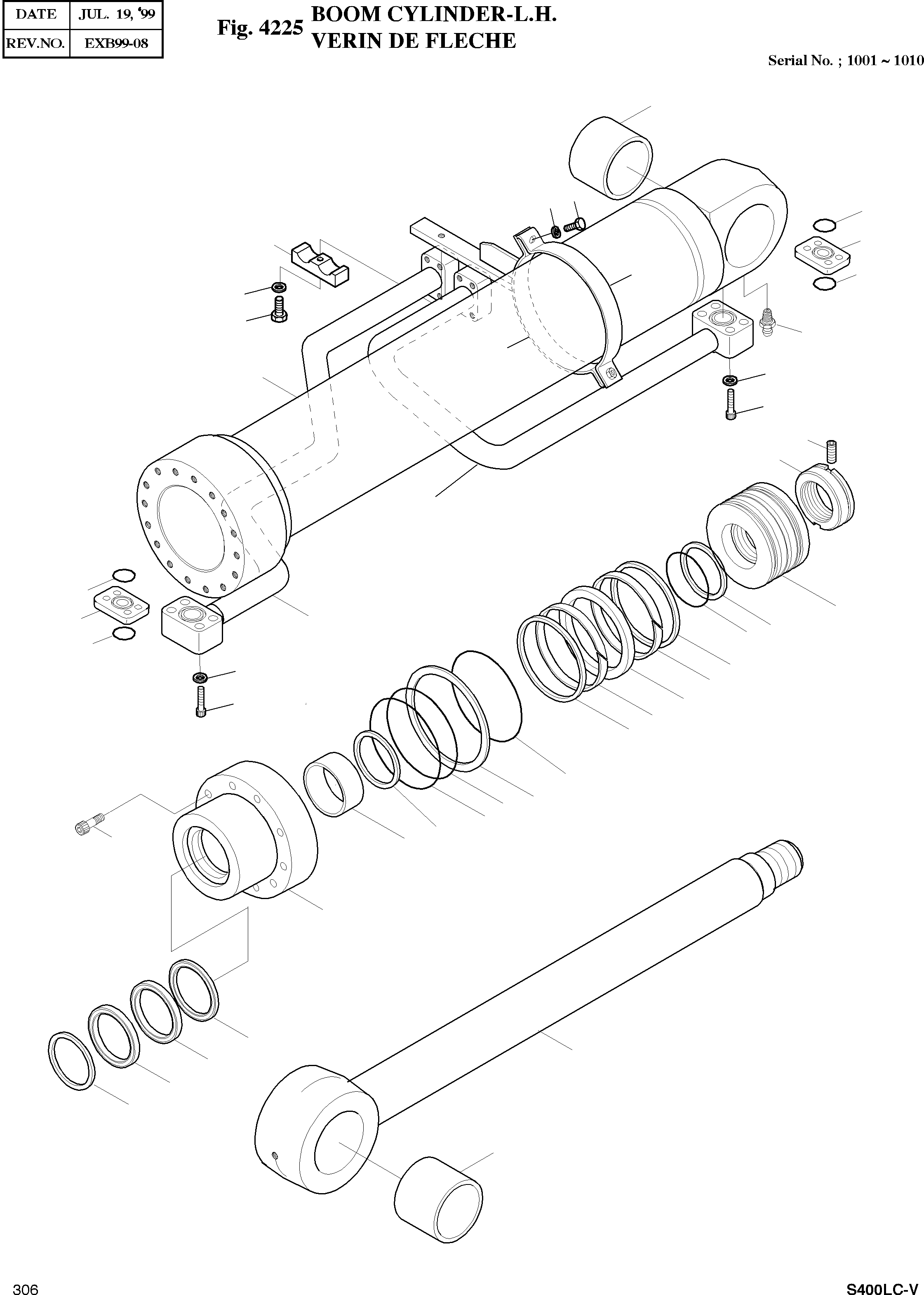 | DATE | JUL. 19, '99 |
|---|---|
| REV.NO. | EXB99-08 |

Fig. 4225 BOOM CYLINDER-L.H.
VERIN DE FLECHE

Serial No. ; 1001 ~ 1010

306

S400LC-V