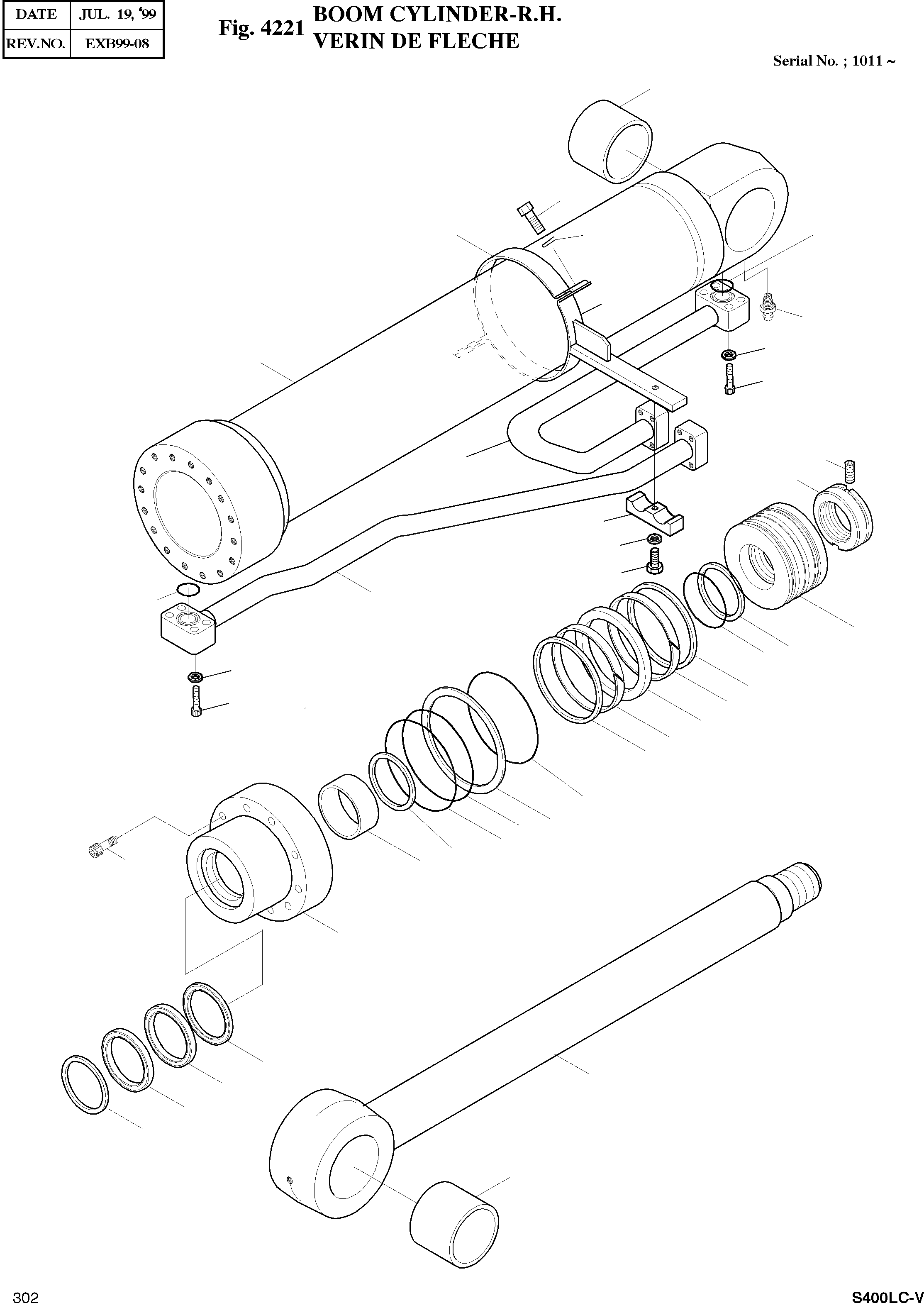 | DATE | JUL. 19, '99 |
|---|---|
| REV.NO. | EXB99-08 |

Fig. 4221 BOOM CYLINDER-R.H.
VERIN DE FLECHE

Serial No. ; 1011 ~

302

S400LC-V