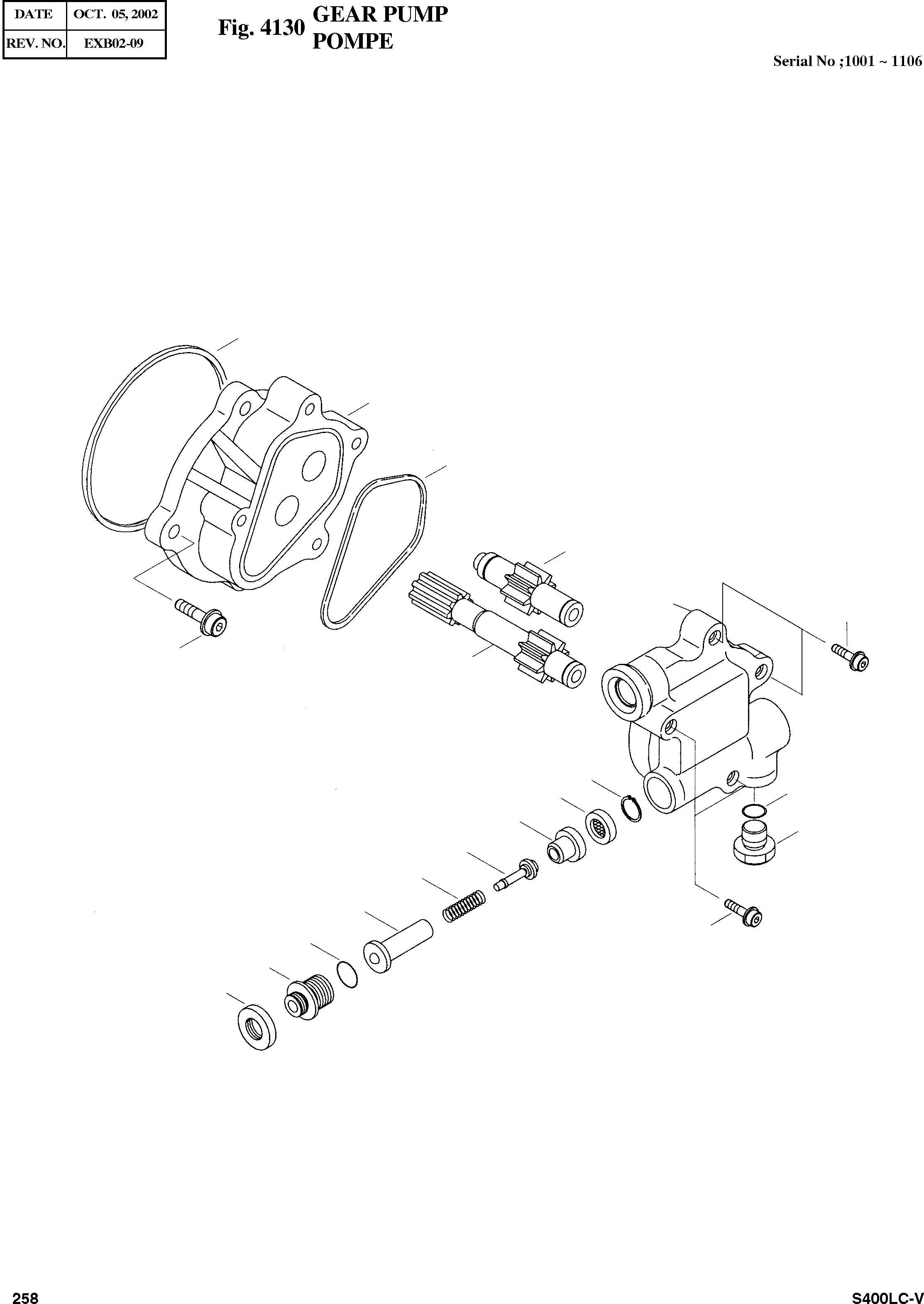 | DATE | OCT. 05, 2002 |
|---|---|
| REV. NO. | EXB02-09 |

Fig. 4130 GEAR PUMP
POMPE

Serial No ;1001 ~ 1106

258

S400LC-V