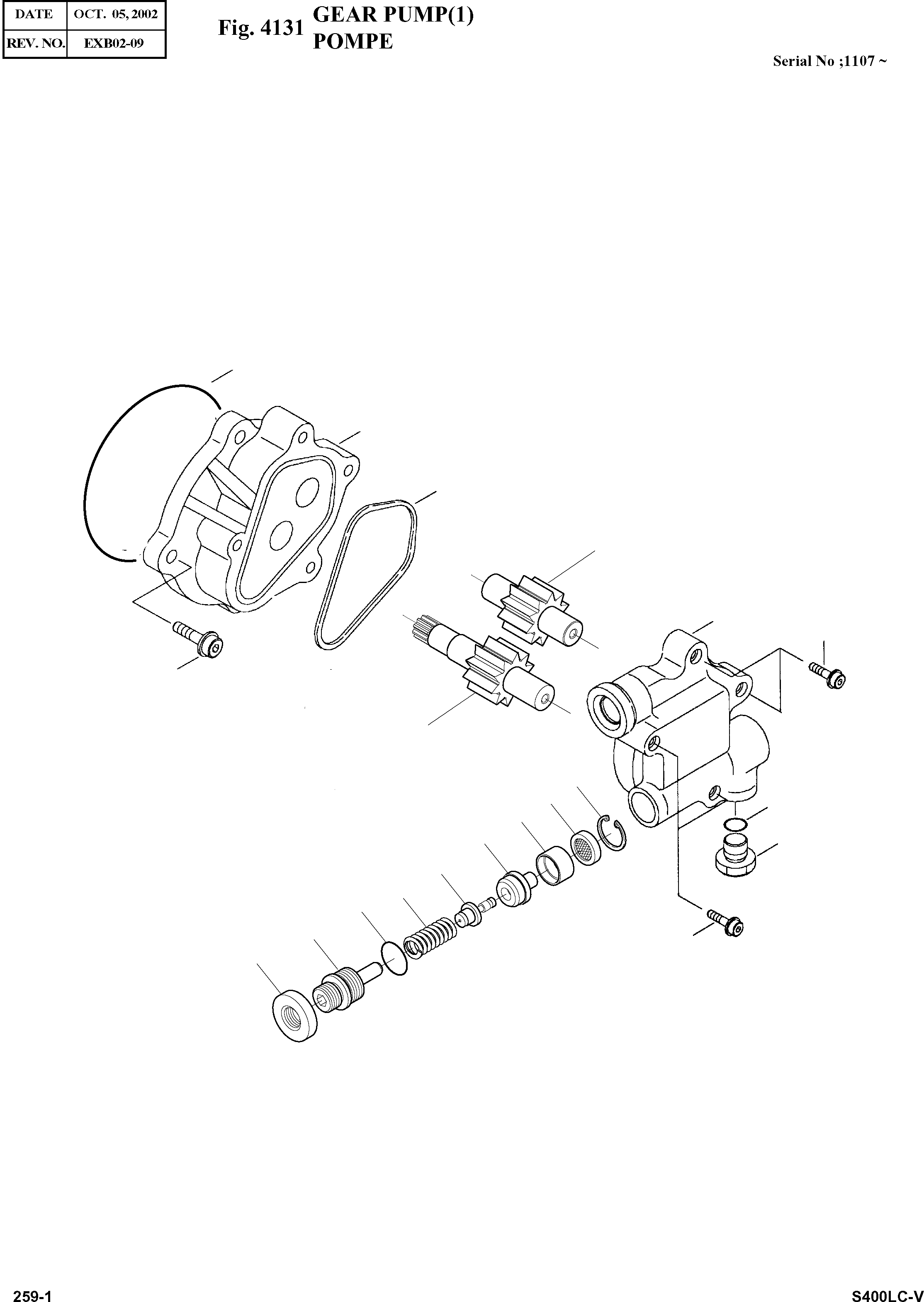 | DATE | OCT. 05, 2002 |
|---|---|
| REV. NO. | EXB02-09 |

Fig. 4131 GEAR PUMP(1)
POMPE

Serial No ;1107 ~

259-1

S400LC-V