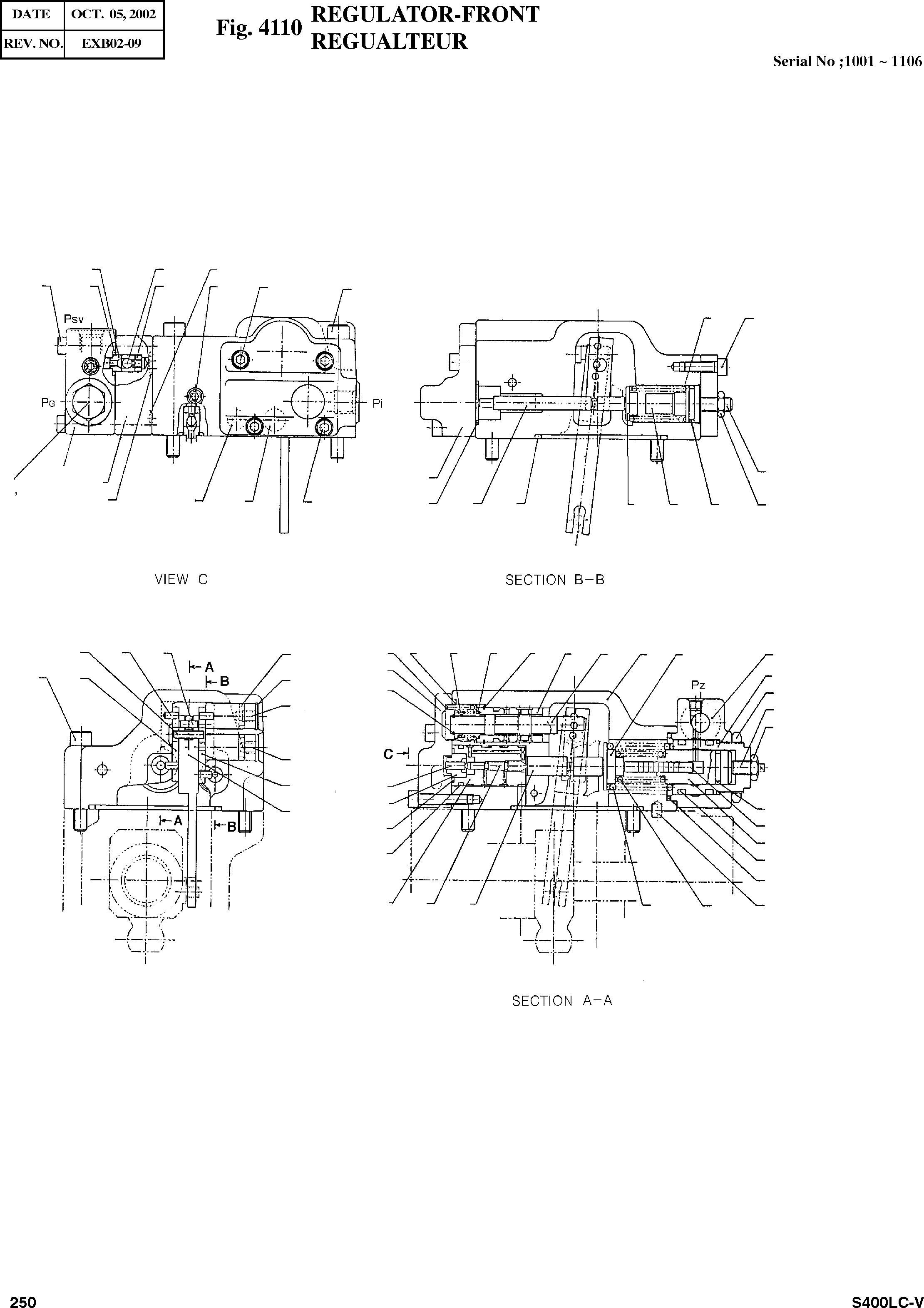 | DATE | OCT. 05, 2002 |
|---|---|
| REV. NO. | EXB02-09 |

Fig. 4110 REGULATOR-FRONT
REGUALTEUR

Serial No ;1001 ~ 1106

Psv

PG

Pi

VIEW C

SECTION B-B

A

B

A

B

C

Pz

SECTION A-A

250

S400LC-V