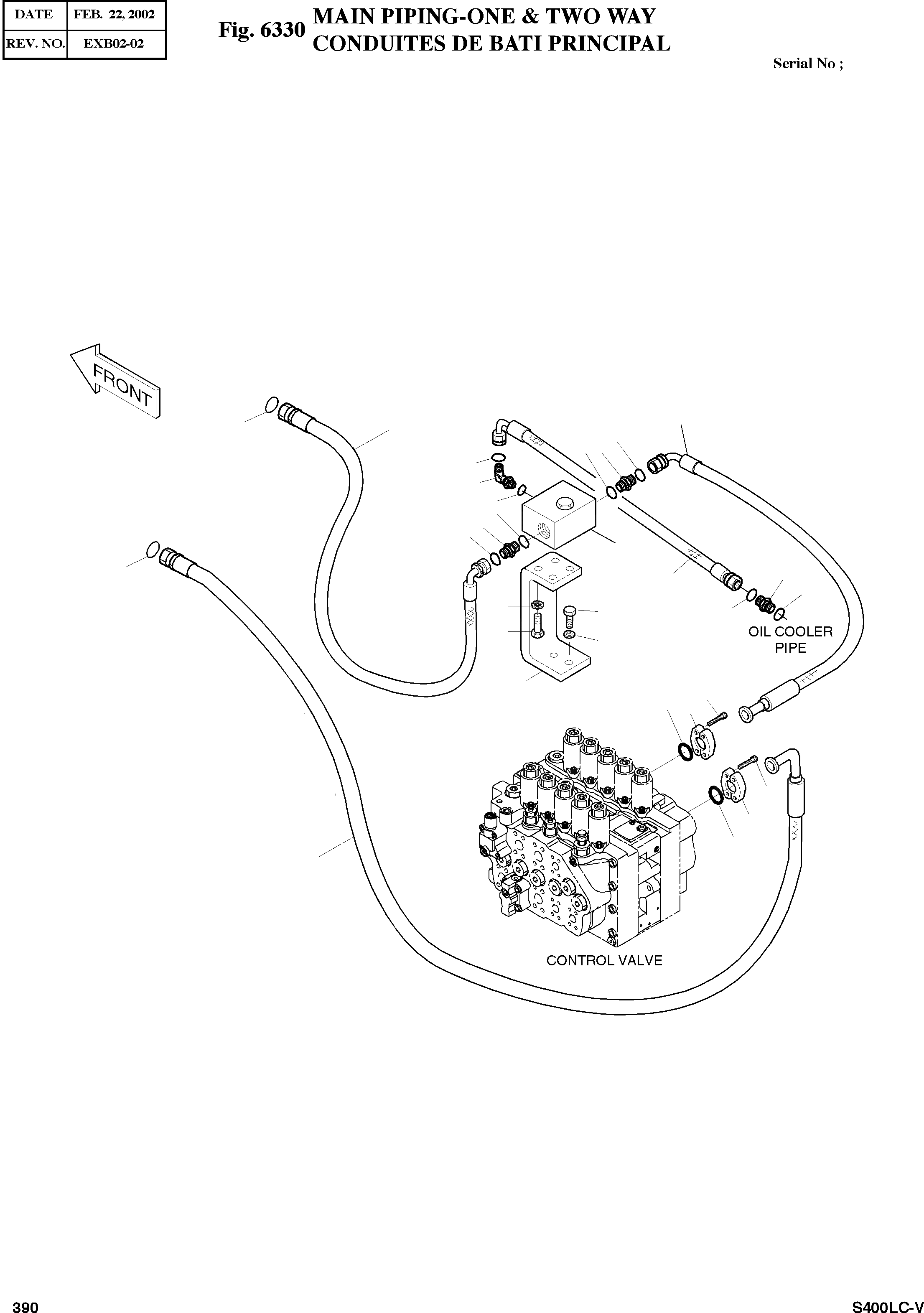 | DATE | FEB. 22, 2002 |
|---|---|
| REV. NO. | EXB02-02 |

Fig. 6330 MAIN PIPING-ONE & TWO WAY
CONDUITES DE BATI PRINCIPAL

Serial No ;

FRONT

OIL COOLER PIPE

CONTROL VALVE

390

S400LC-V