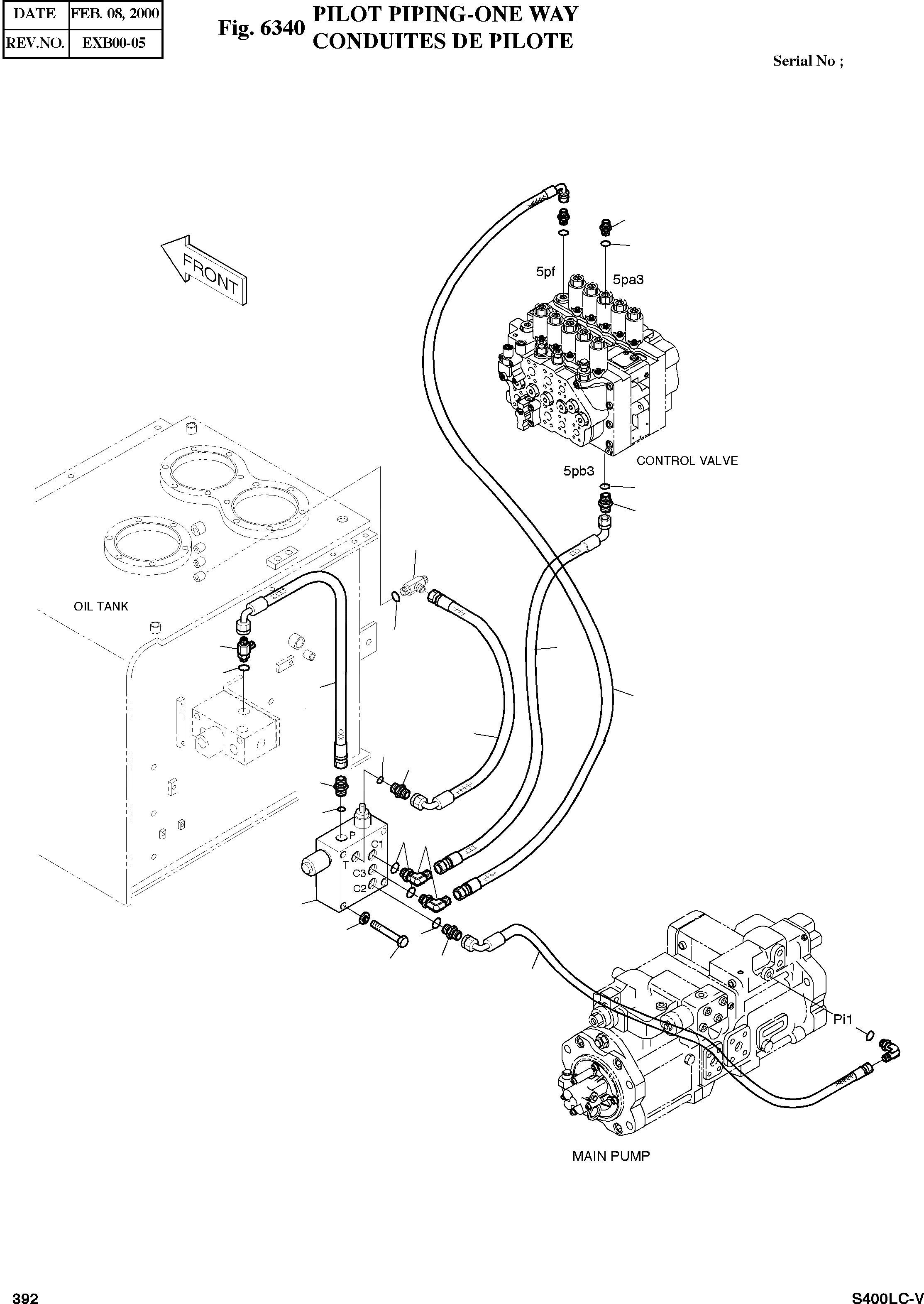 | DATE | FEB. 08, 2000 |
|---|---|
| REV.NO. | EXB00-05 |

Fig. 6340 PILOT PIPING-ONE WAY
CONDUITES DE PILOTE

Serial No ;

FRONT

5pf

5pa3

CONTROL VALVE

5pb3

OIL TANK

P

T

C1

C3

C2

Pi1

MAIN PUMP

392

S400LC-V