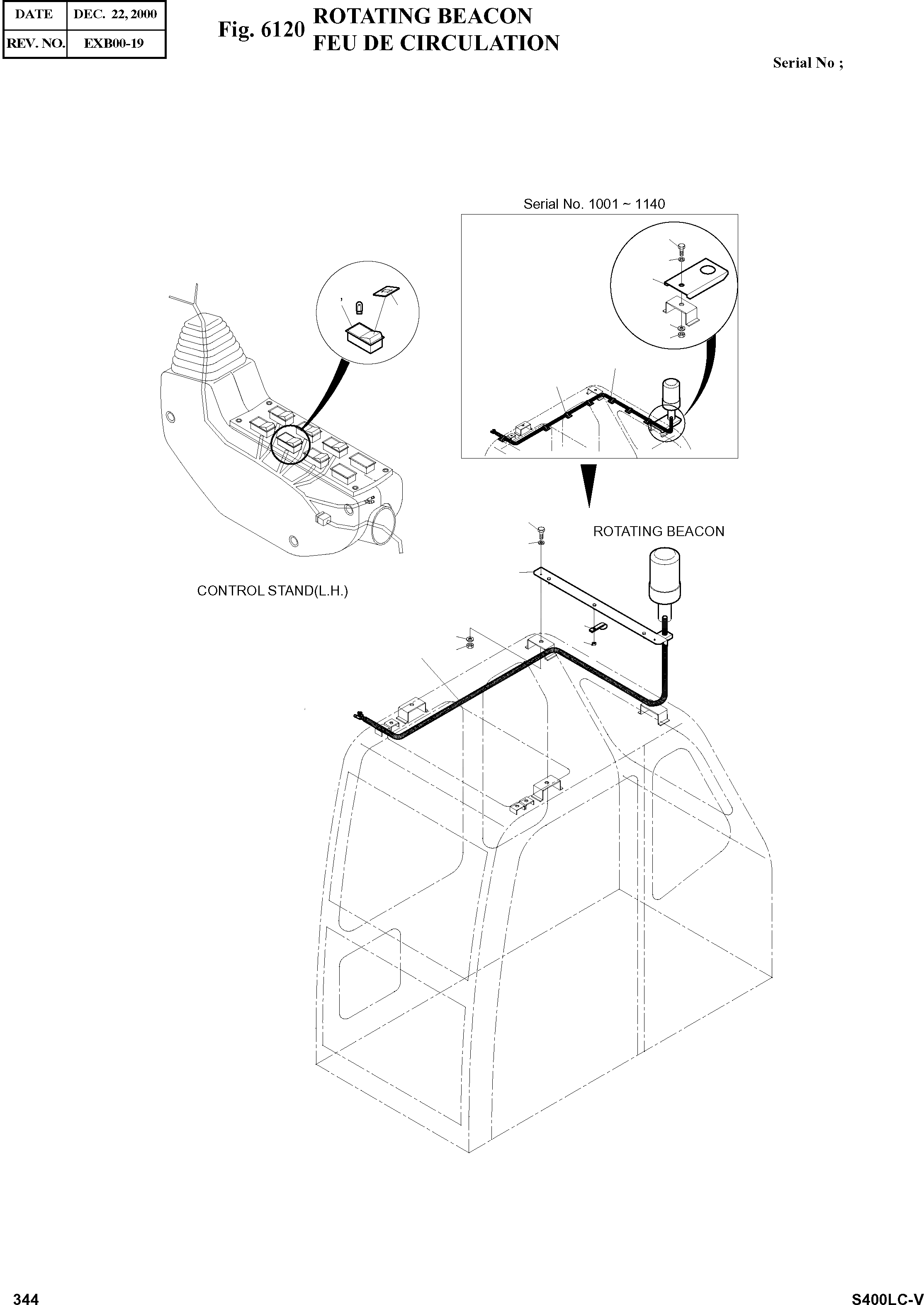 | DATE | DEC. 22, 2000 |
|---|---|
| REV. NO. | EXB00-19 |

Fig. 6120 ROTATING BEACON
FEU DE CIRCULATION

Serial No ;

Serial No. 1001 ~ 1140

ROTATING BEACON

CONTROL STAND(L.H.)

344

S400LC-V