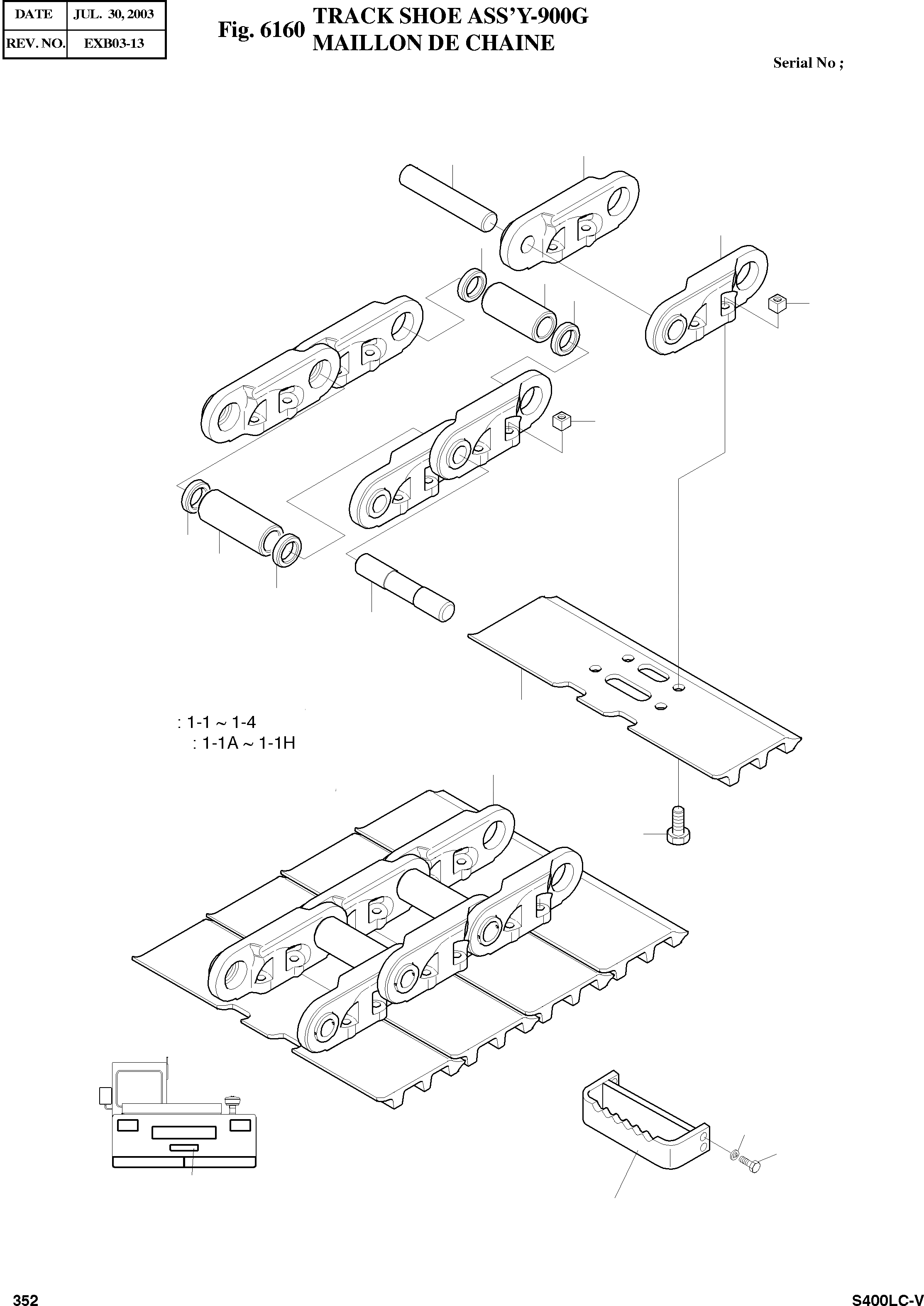 | DATE | JUL. 30, 2003 |
|---|---|
| REV. NO. | EXB03-13 |

Fig. 6160 TRACK SHOE ASS'Y-900G
MAILLON DE CHAINE

Serial No ;

: 1-1 ~ 1-4
: 1-1A ~ 1-1H

352

S400LC-V