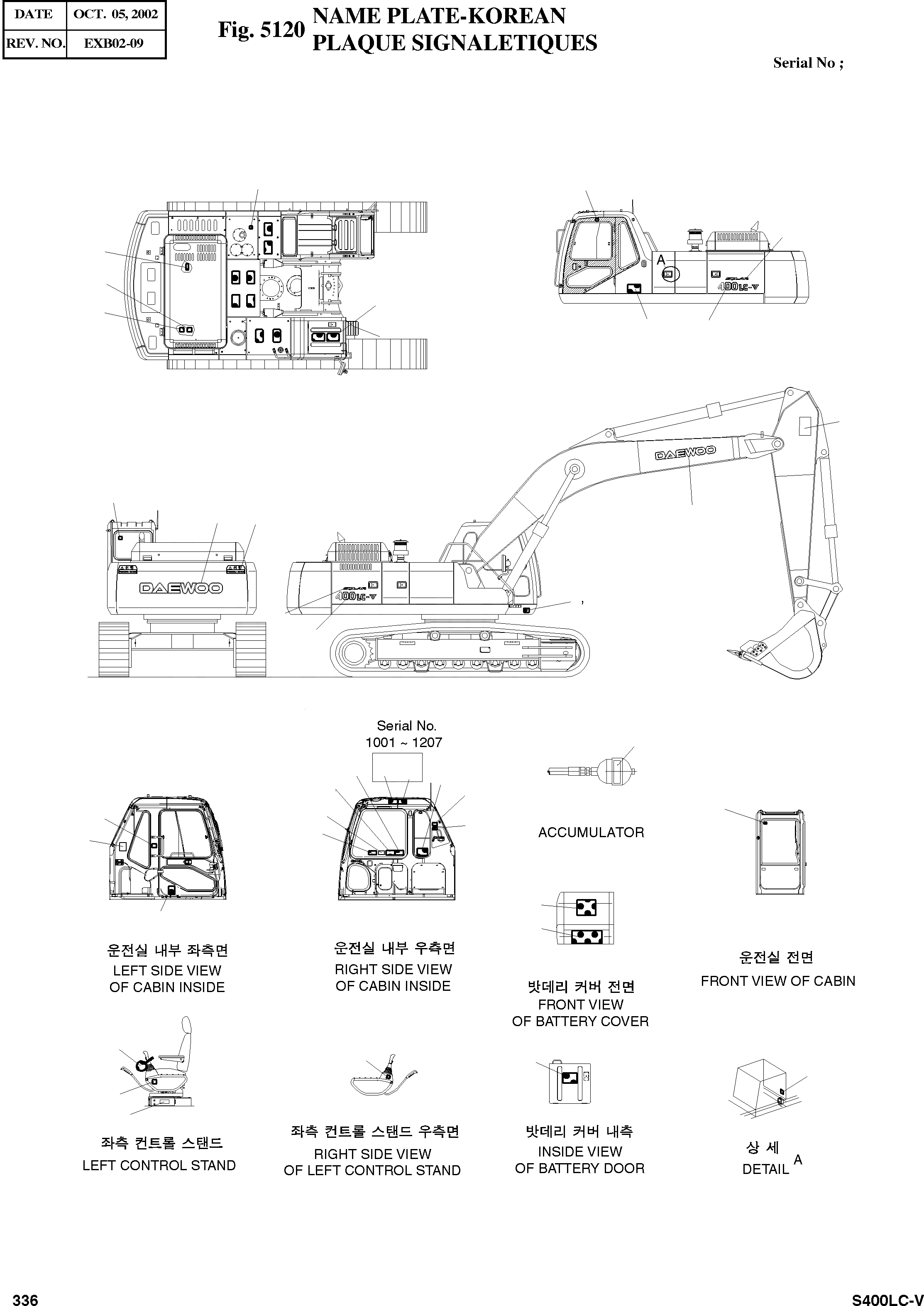 | DATE | OCT. 05, 2002 |
|---|---|
| REV. NO. | EXB02-09 |

Fig. 5120 NAME PLATE-KOREAN
PLAQUE SIGNALETIQUES

Serial No ;

A

SOLAR 400LC-V

DAEWOO

DAEWOO

SOLAR 400LC-V

Serial No. 1001 ~ 1207

ACCUMULATOR

운전실 내부 좌측면
LEFT SIDE VIEW OF CABIN INSIDE

운전실 내부 우측면
RIGHT SIDE VIEW OF CABIN INSIDE

밧데리 커버 전면
FRONT VIEW OF BATTERY COVER

운전실 전면
FRONT VIEW OF CABIN

좌측 컨트롤 스탠드
LEFT CONTROL STAND

좌측 컨트롤 스탠드 우측면
RIGHT SIDE VIEW OF LEFT CONTROL STAND

밧데리 커버 내측
INSIDE VIEW OF BATTERY DOOR

상 세
DETAIL A

336

S400LC-V