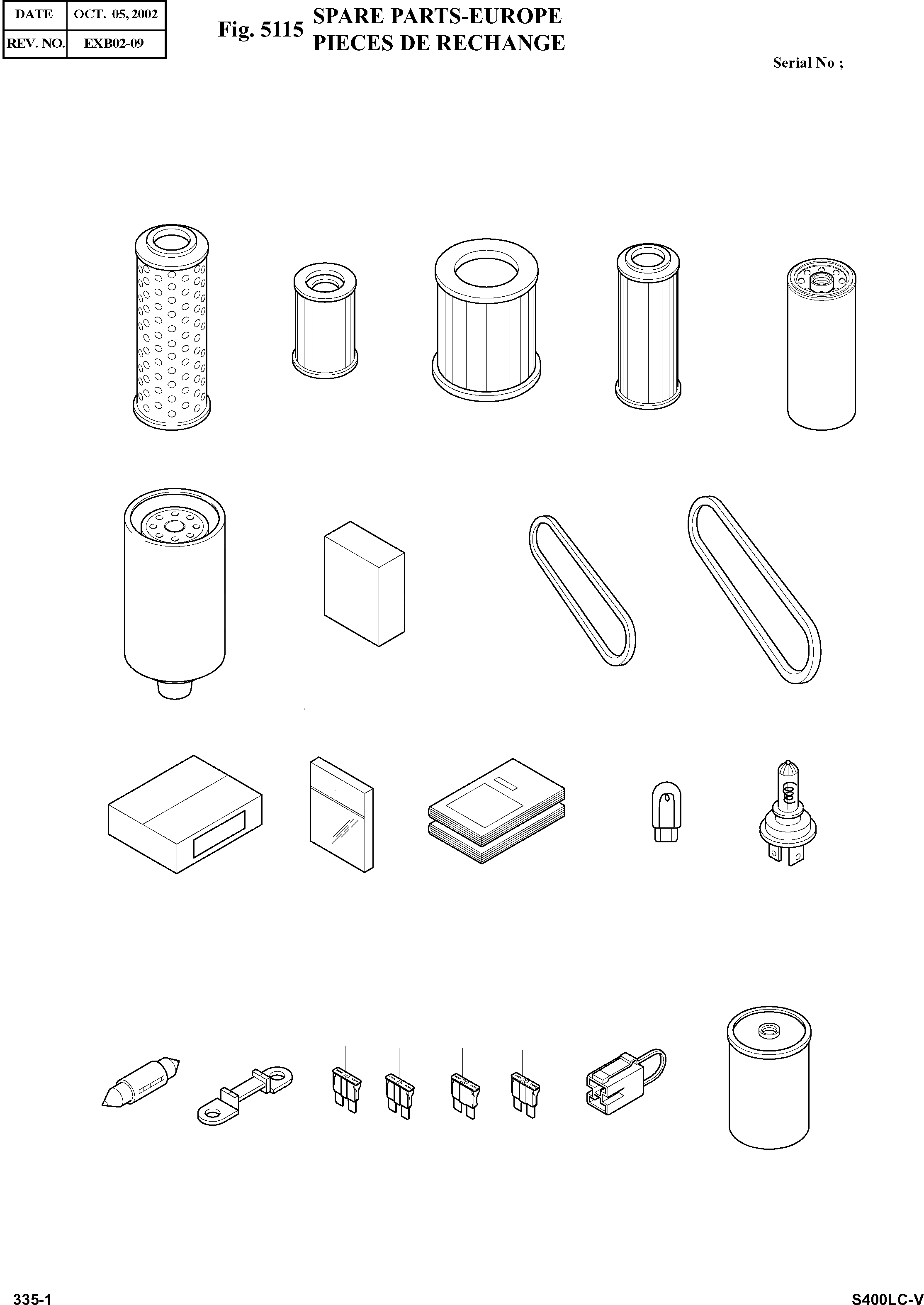 | DATE | OCT. 05, 2002 |
|---|---|
| REV. NO. | EXB02-09 |

Fig. 5115 SPARE PARTS-EUROPE
PIECES DE RECHANGE

Serial No ;

335-1

S400LC-V