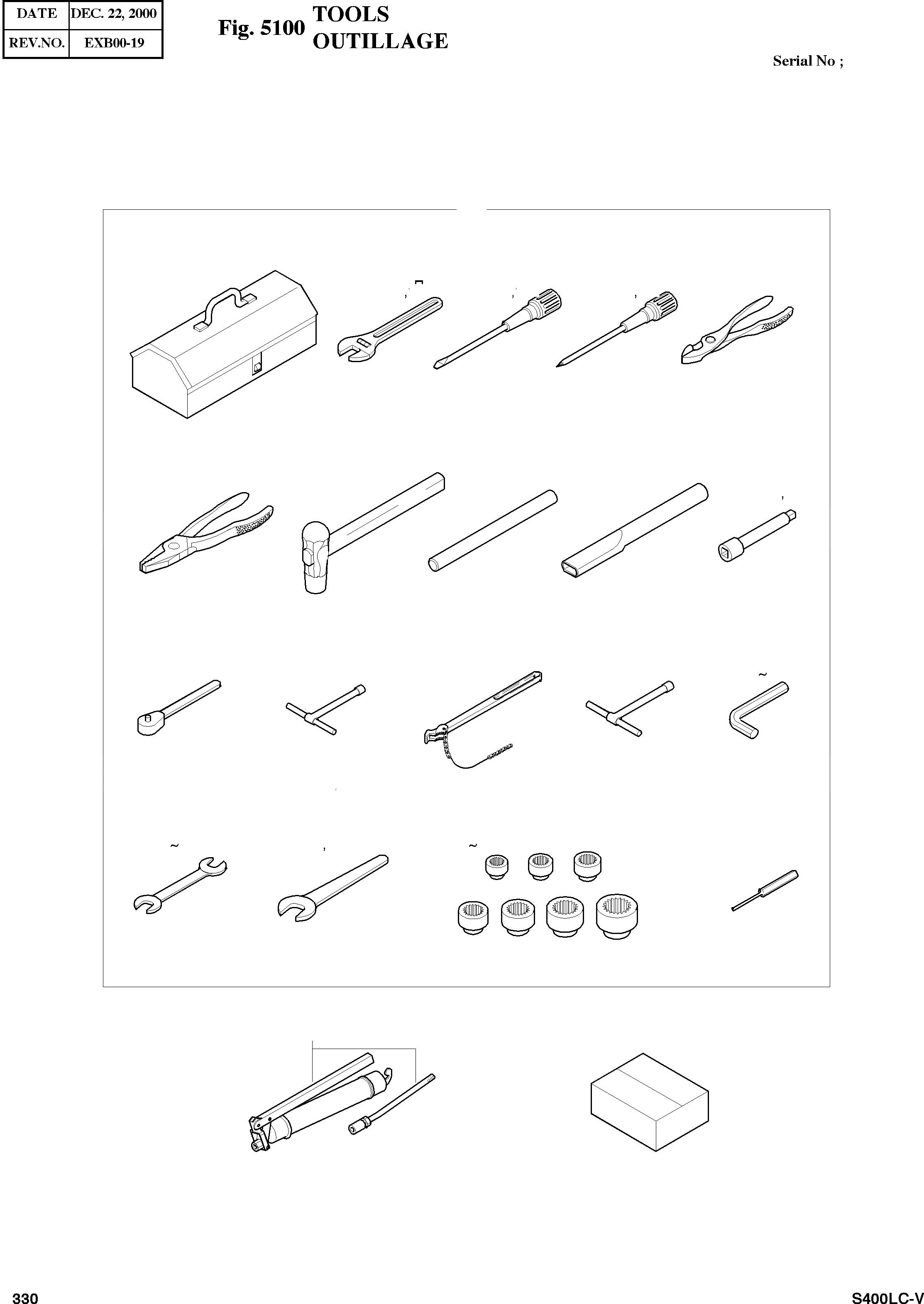 | DATE | DEC. 22, 2000 |
|---|---|
| REV.NO. | EXB00-19 |

Fig. 5100 TOOLS OUTILLAGE

Serial No ;

330

S400LC-V