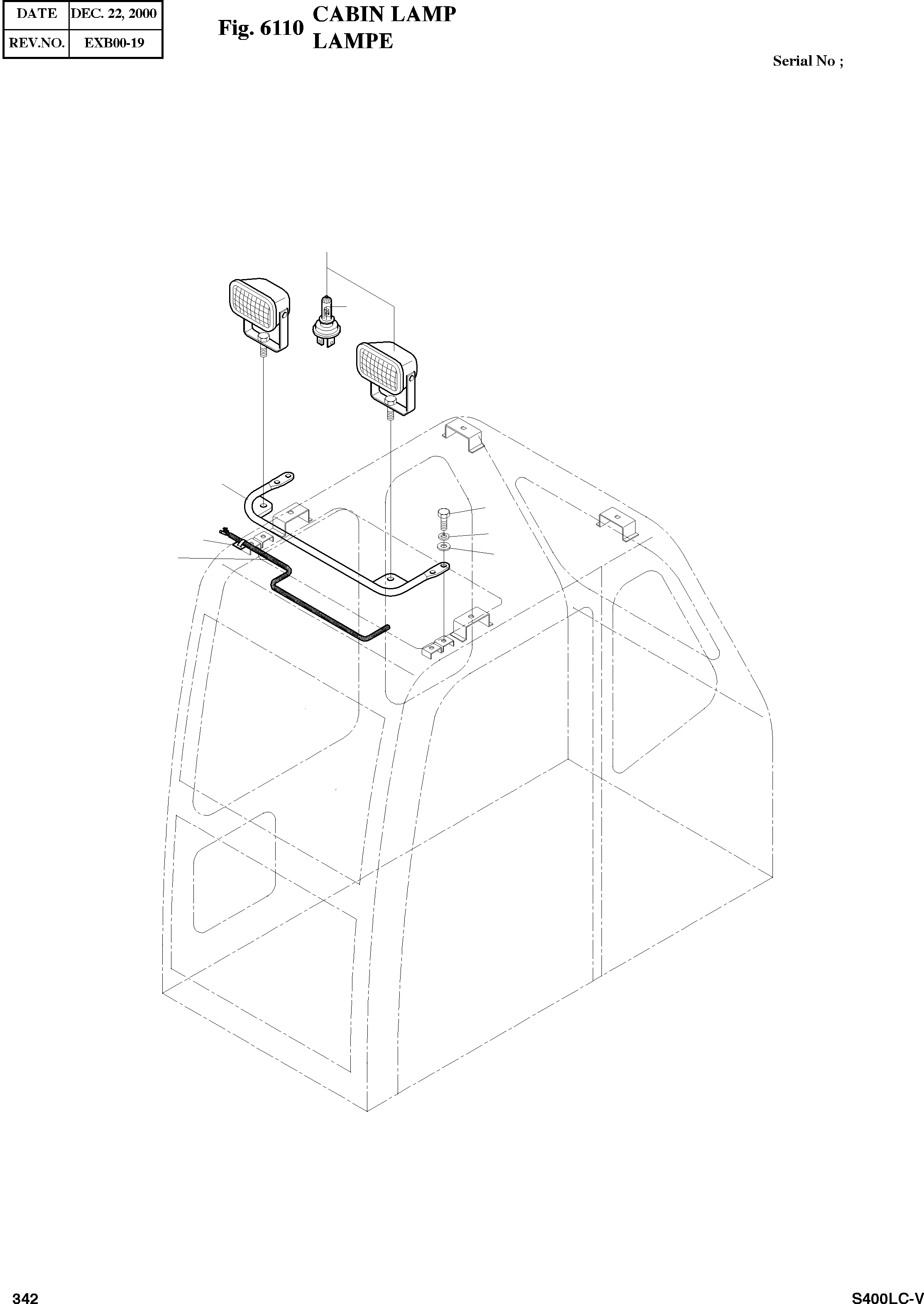 | DATE | DEC. 22, 2000 |
|---|---|
| REV.NO. | EXB00-19 |

Fig. 6110 CABIN LAMP
LAMPE

Serial No ;

342

S400LC-V