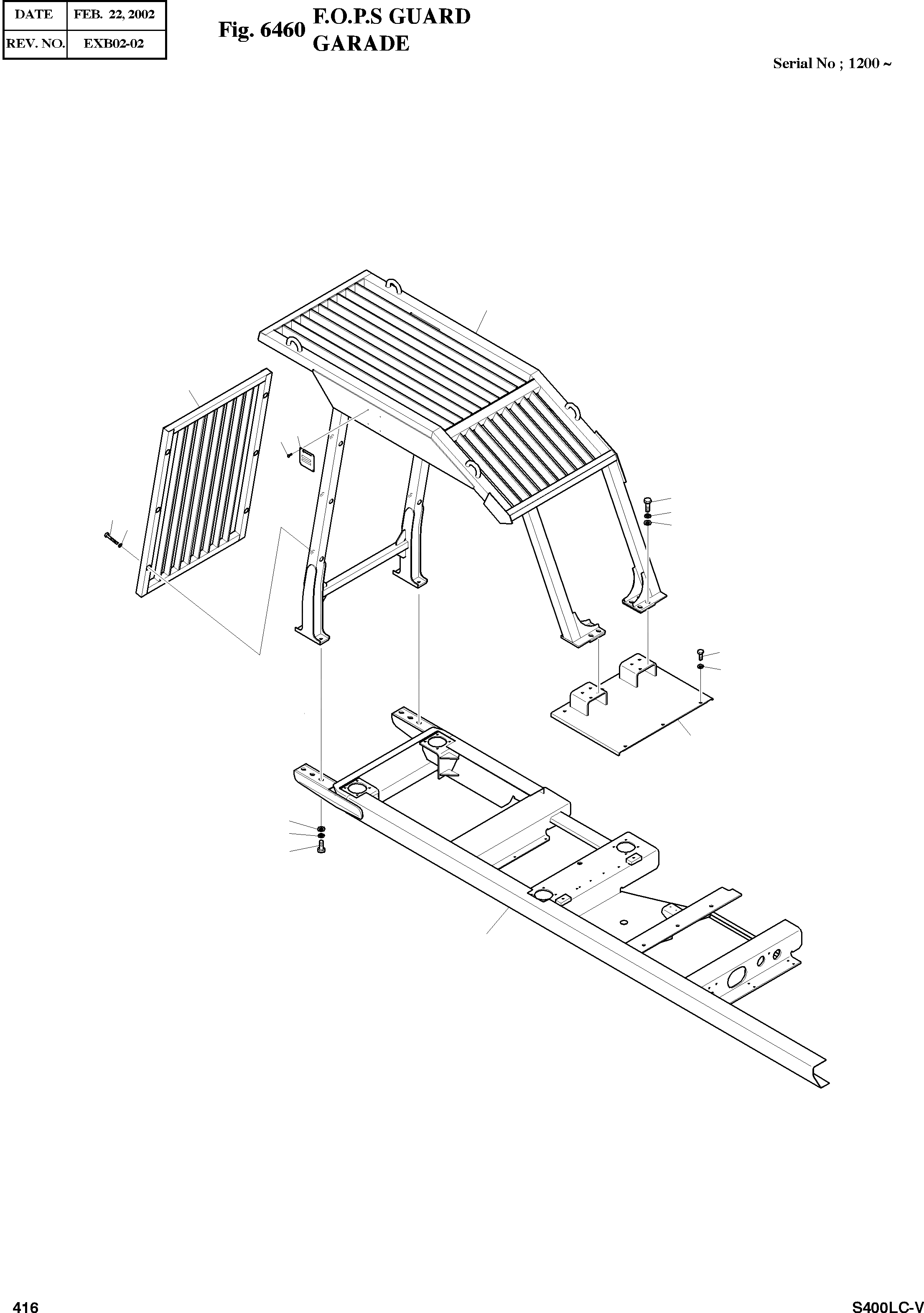 | DATE | FEB. 22, 2002 |
|---|---|
| REV. NO. | EXB02-02 |

Fig. 6460 F.O.P.S GUARD
GARADE

Serial No ; 1200 ~

416

S400LC-V