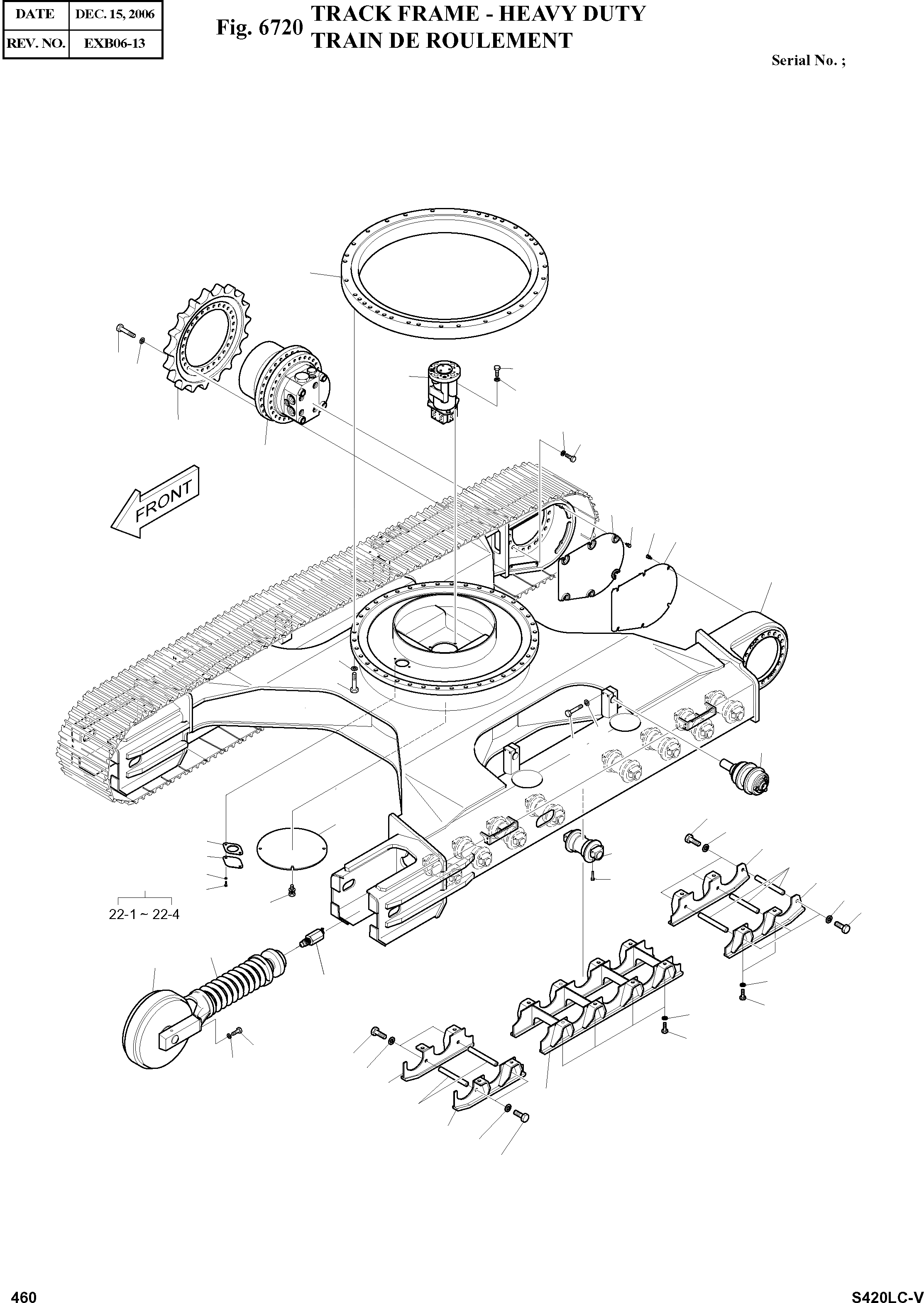 | DATE | DEC. 15, 2006 |
|---|---|
| REV. NO. | EXB06-13 |

Fig. 6720 TRACK FRAME - HEAVY DUTY
TRAIN DE ROULEMENT

Serial No. ;

FRONT

22-1 ~ 22-4

460

S420LC-V