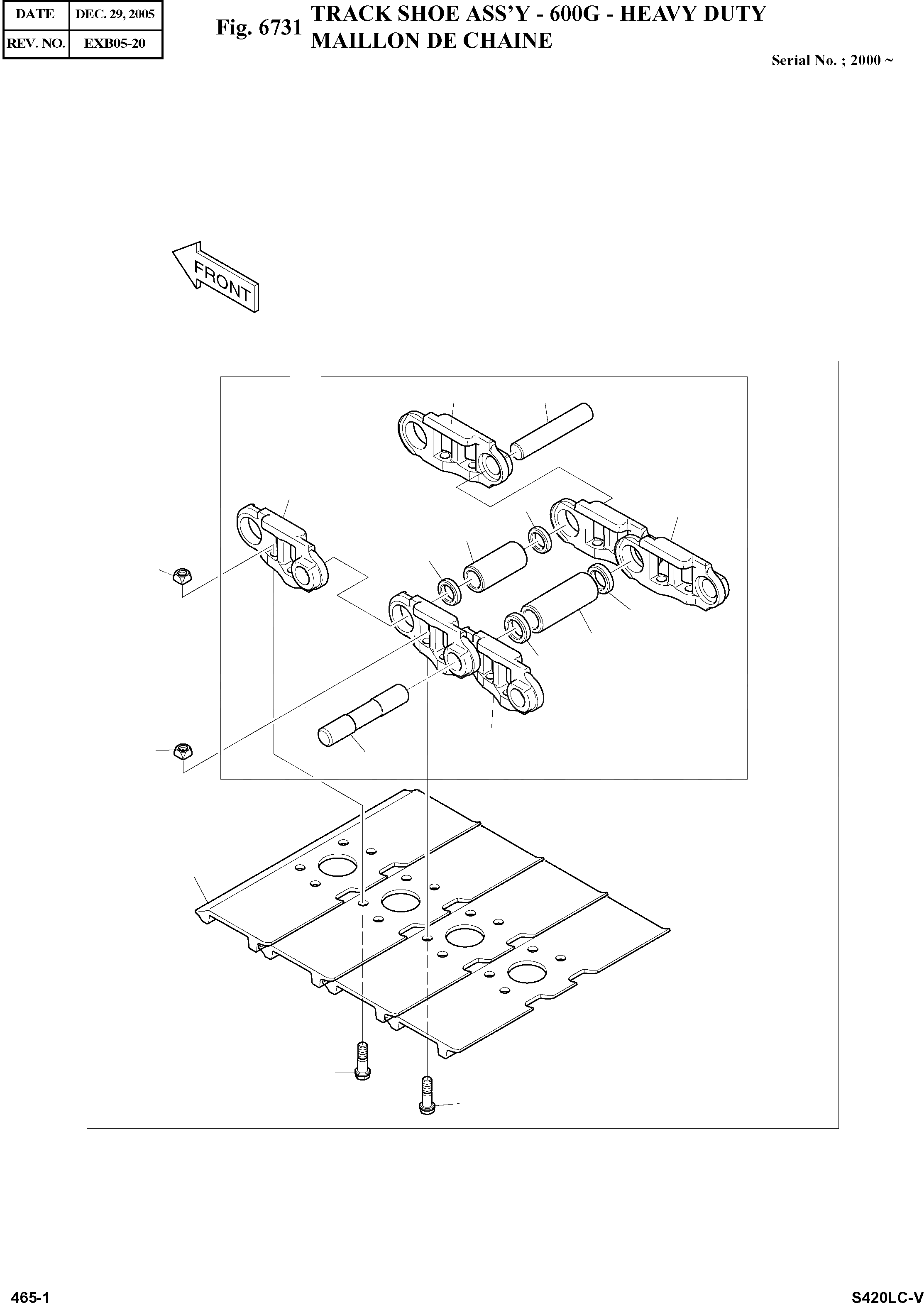 | DATE | DEC. 29, 2005 |
|---|---|
| REV. NO. | EXB05-20 |

Fig. 6731 TRACK SHOE ASS'Y - 600G - HEAVY DUTY
MAILLON DE CHAINE

Serial No. ; 2000 ~

FRONT

465-1

S420LC-V