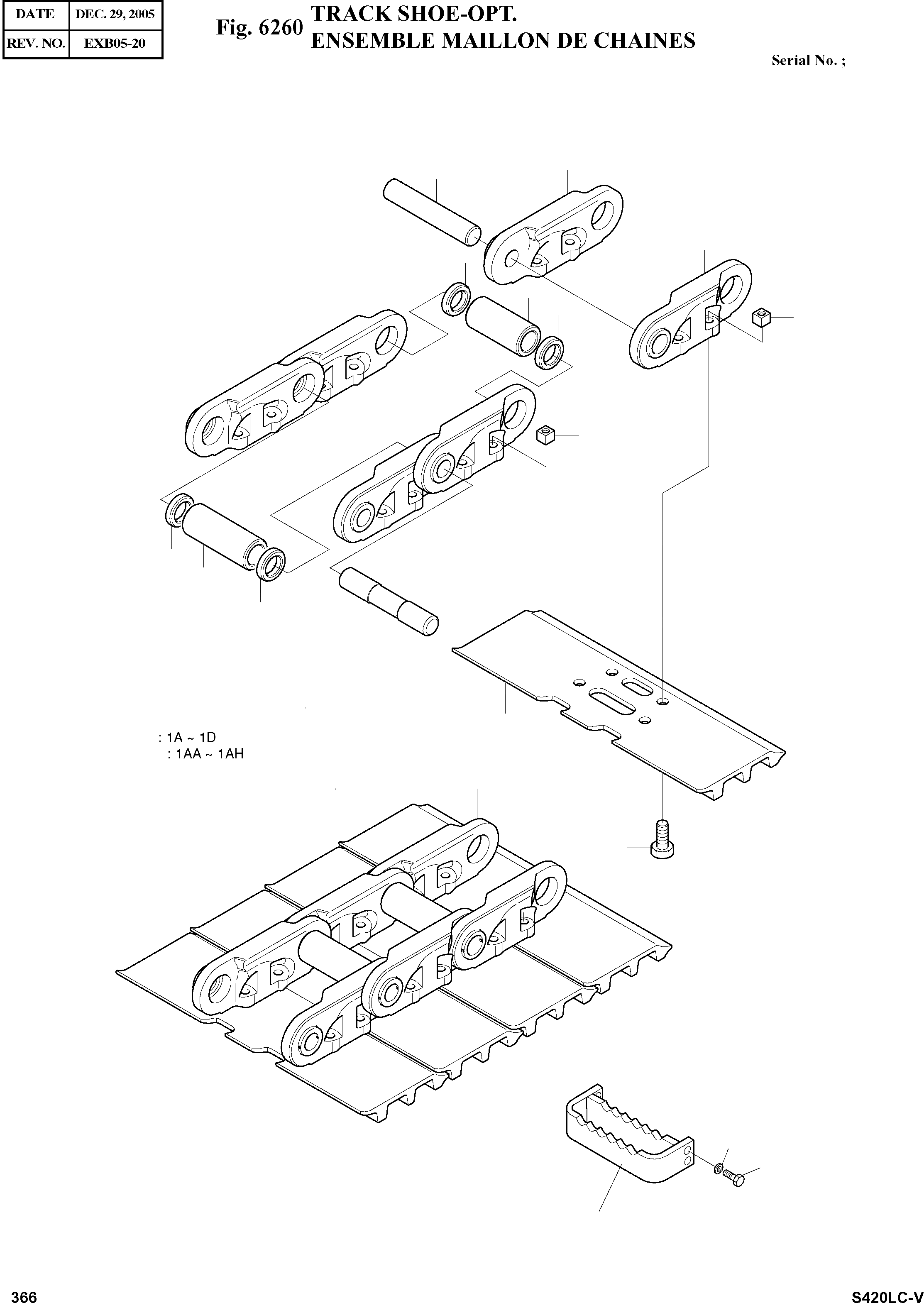 | DATE | DEC. 29, 2005 |
|---|---|
| REV. NO. | EXB05-20 |

Fig. 6260 TRACK SHOE-OPT.
ENSEMBLE MAILLON DE CHAINES

Serial No. ;

: 1A ~ 1D
: 1AA ~ 1AH

366

S420LC-V