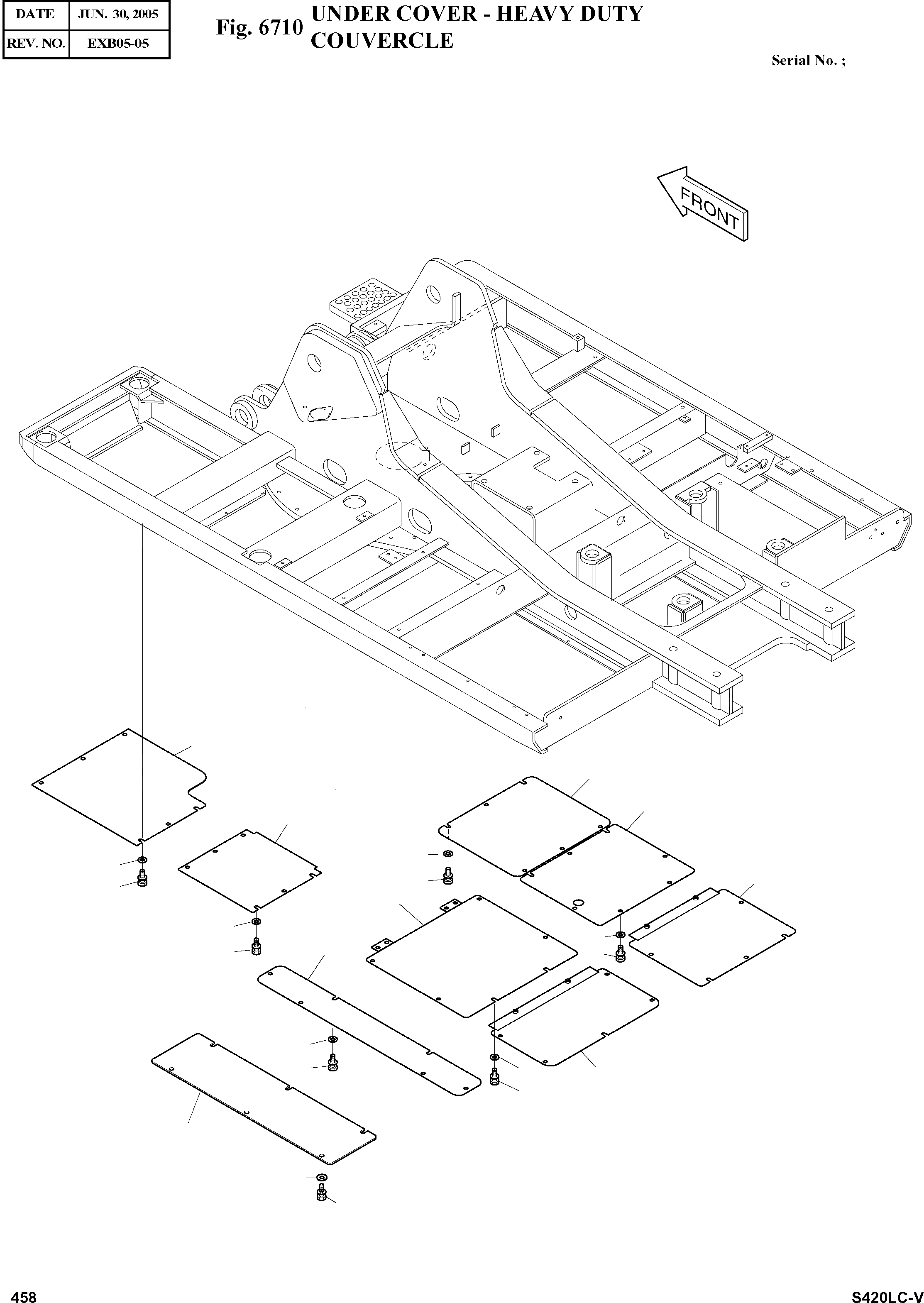 | DATE | JUN. 30, 2005 |
|---|---|
| REV. NO. | EXB05-05 |

Fig. 6710 UNDER COVER - HEAVY DUTY
COUVERCLE

Serial No. ;

FRONT

458

S420LC-V