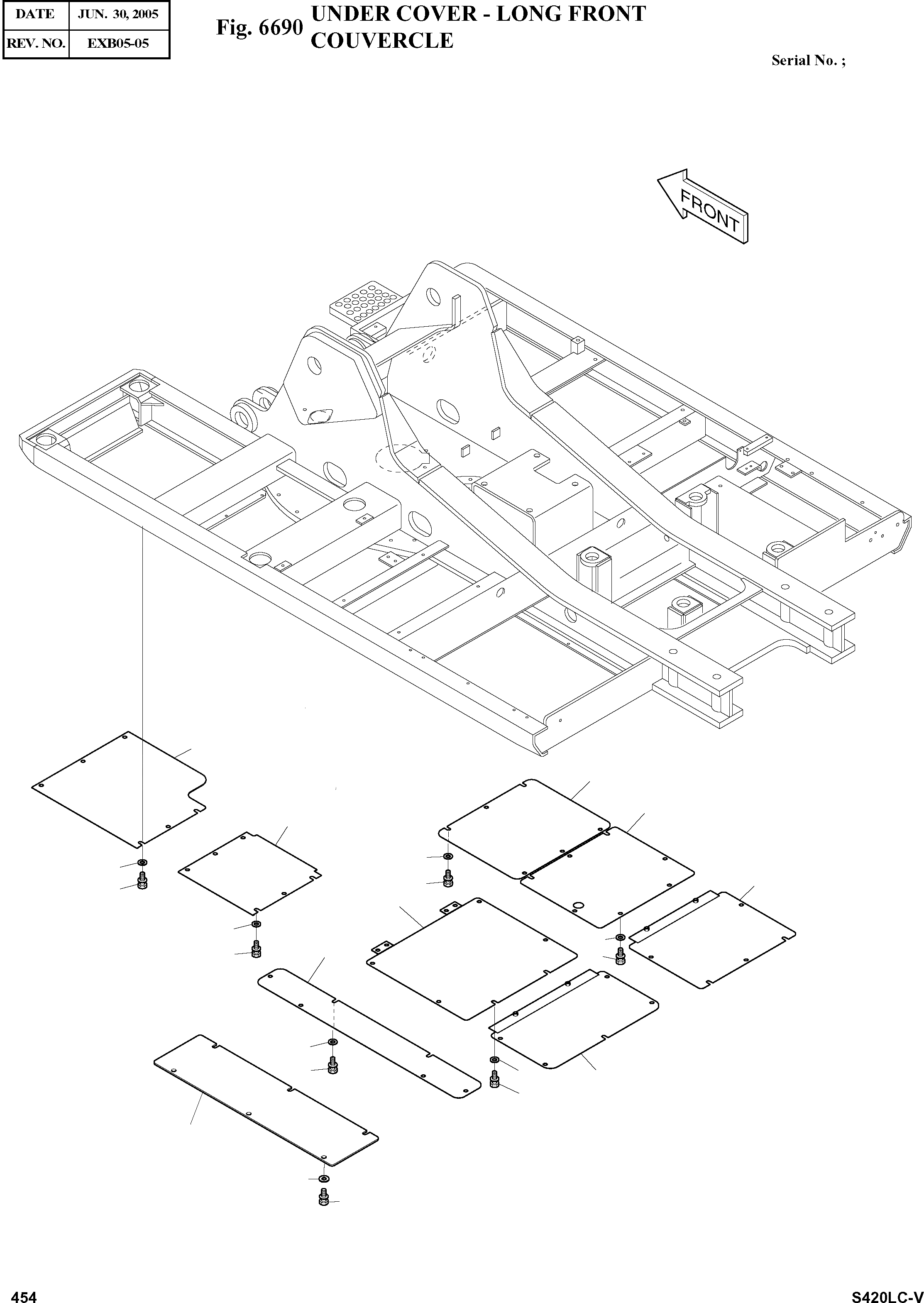 | DATE | JUN. 30, 2005 |
|---|---|
| REV. NO. | EXB05-05 |

Fig. 6690 UNDER COVER - LONG FRONT COUVERCLE

Serial No. ;

FRONT

454

S420LC-V