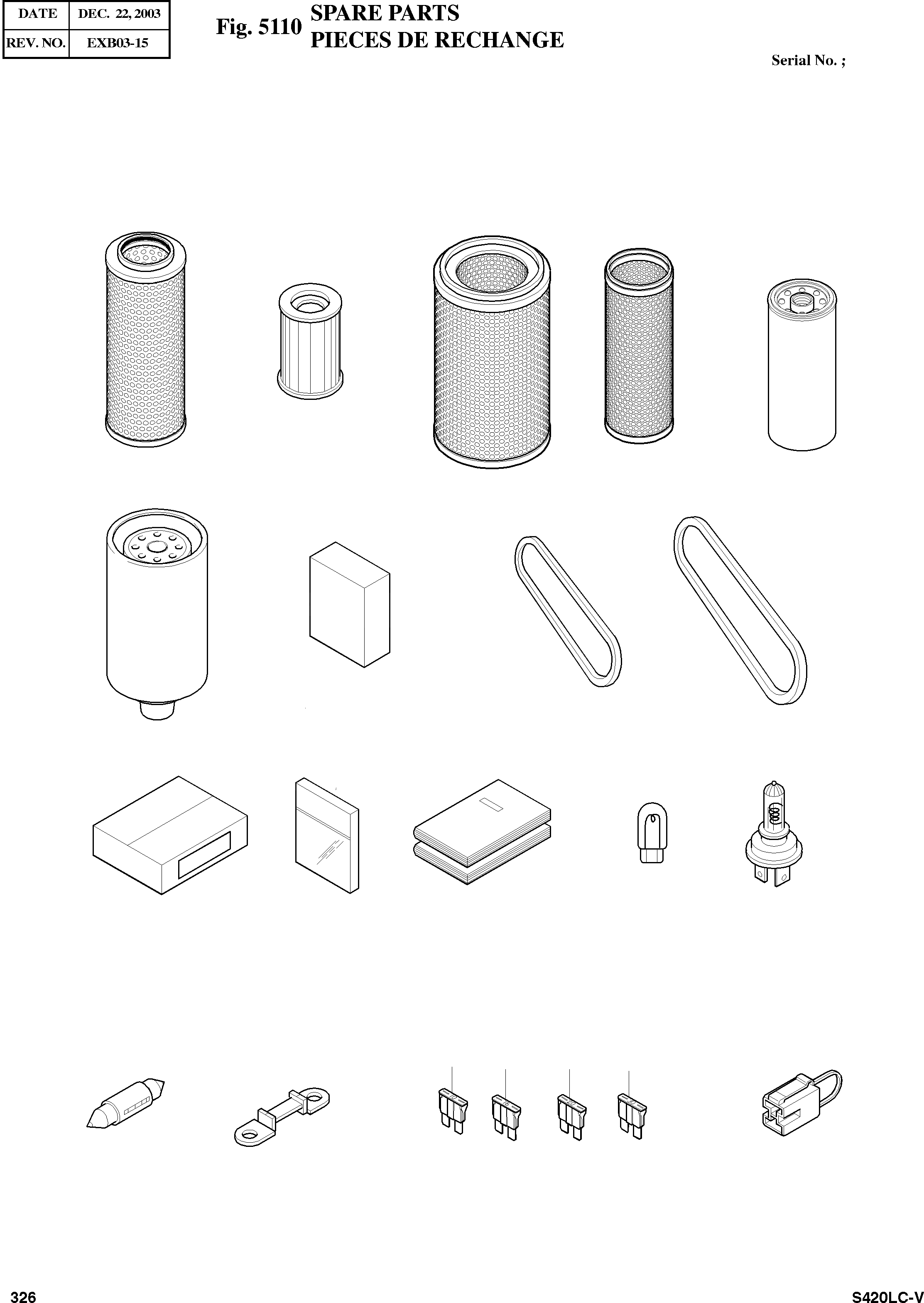 | DATE | DEC. 22, 2003 |
|---|---|
| REV. NO. | EXB03-15 |

Fig. 5110 SPARE PARTS
PIECES DE RECHANGE

Serial No. ;

326

S420LC-V