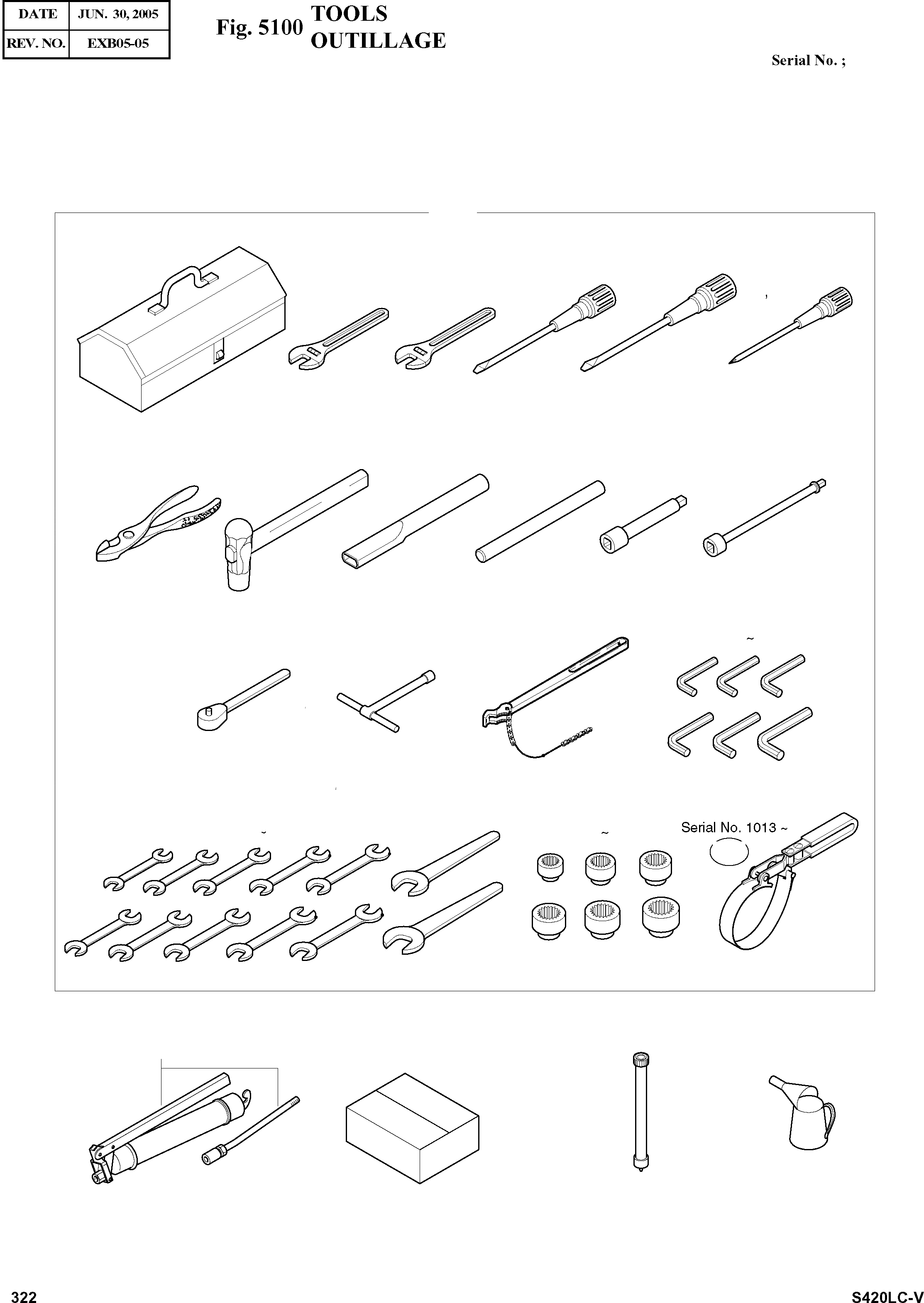 | DATE | JUN. 30, 2005 |
|---|---|
| REV. NO. | EXB05-05 |

Fig. 5100 TOOLS
OUTILLAGE

Serial No. ;

Serial No. 1013 ~

322

S420LC-V