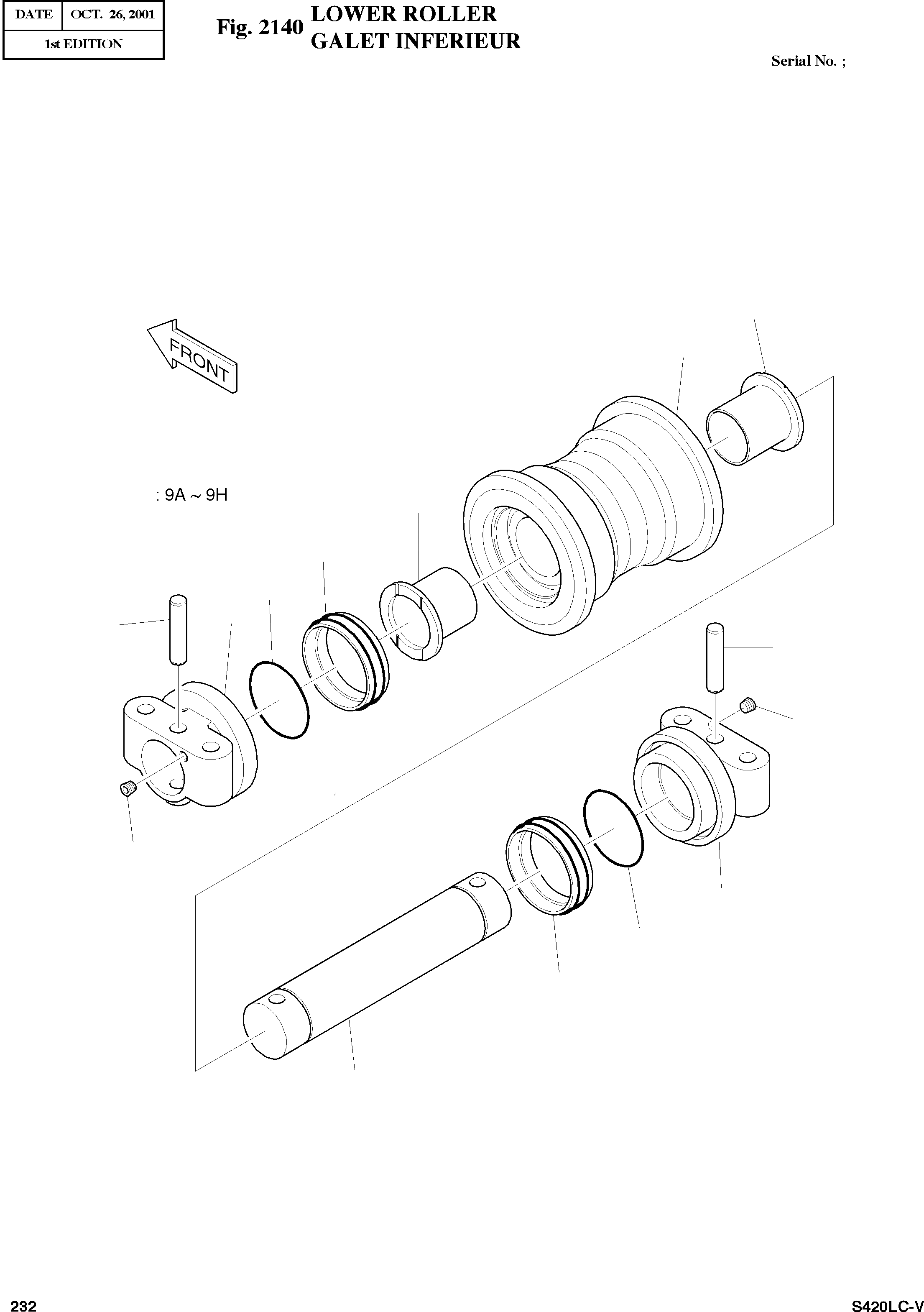 | DATE | OCT. 26, 2001 |
|---|---|
| 1st EDITION | |

Fig. 2140 LOWER ROLLER
GALET INFERIEUR

Serial No. ;

FRONT

: 9A ~ 9H

232

S420LC-V