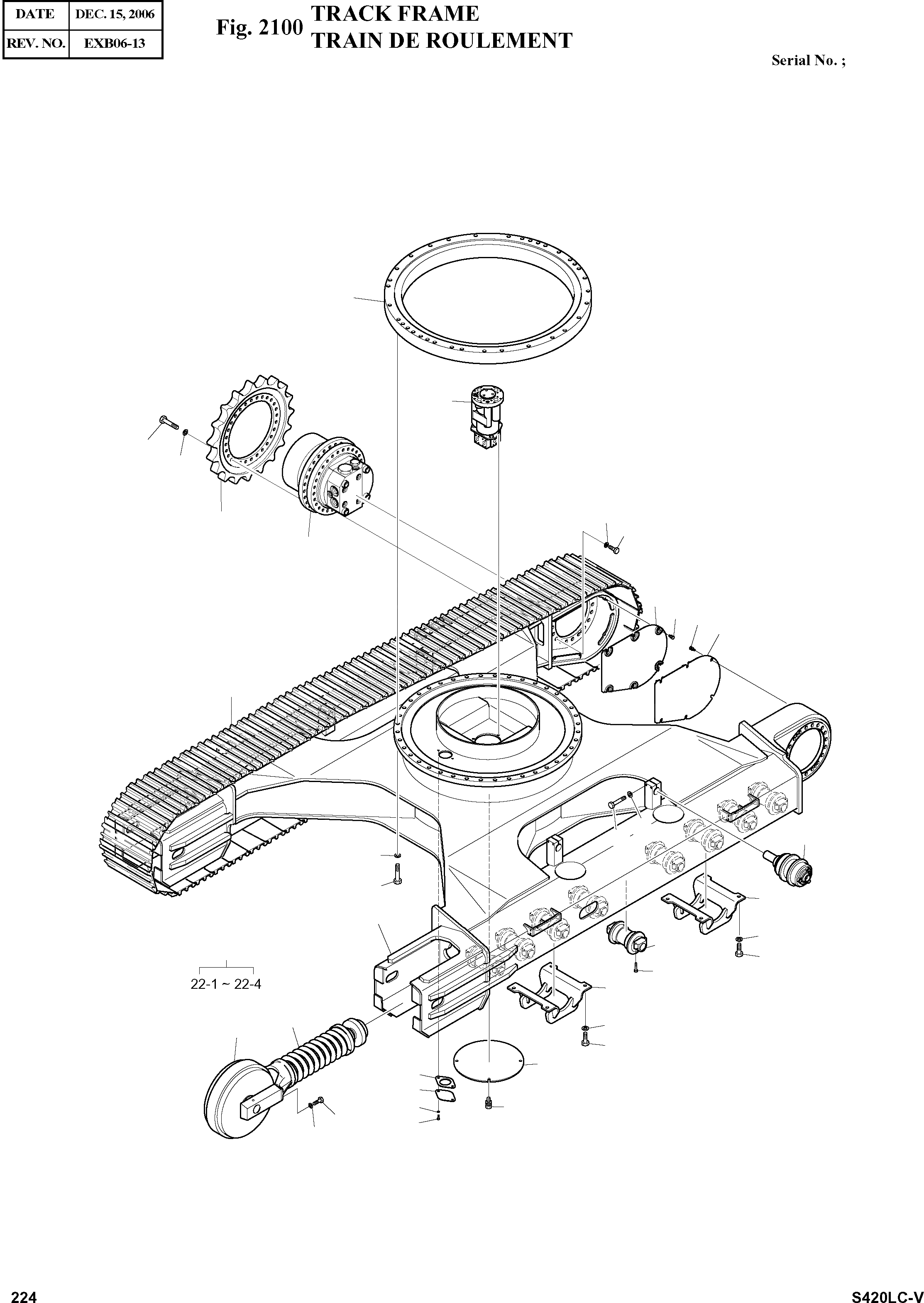 | DATE | DEC. 15, 2006 |
|---|---|
| REV. NO. | EXB06-13 |

Fig. 2100 TRACK FRAME
TRAIN DE ROULEMENT

Serial No. ;

22-1 ~ 22-4

224

S420LC-V