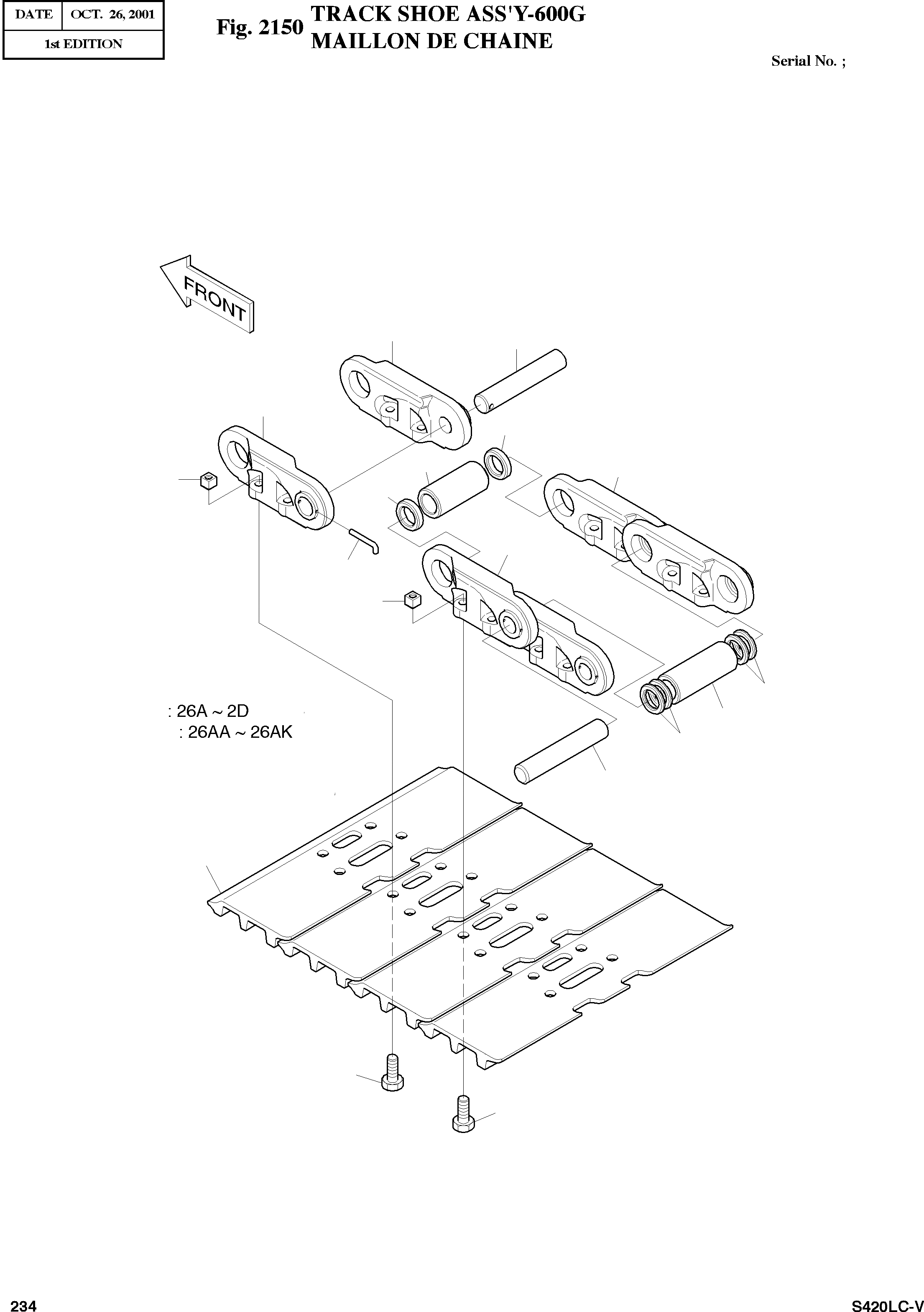 | DATE | OCT. 26, 2001 |
|---|---|
| 1st EDITION | |

Fig. 2150 TRACK SHOE ASS'Y-600G
MAILLON DE CHAINE

Serial No. ;

FRONT

: 26A ~ 2D
: 26AA ~ 26AK

234

S420LC-V