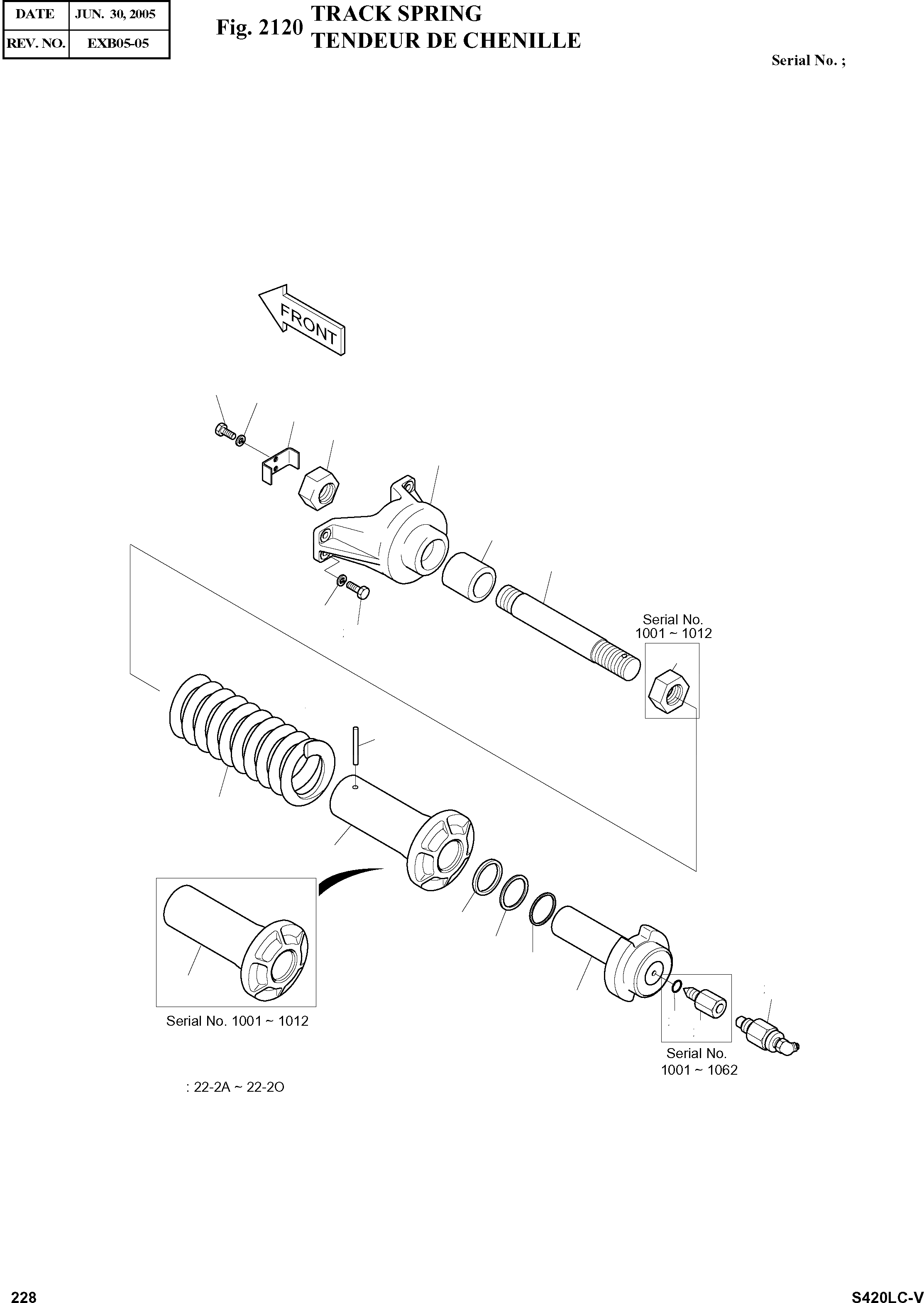 | DATE | JUN. 30, 2005 |
|---|---|
| REV. NO. | EXB05-05 |

Fig. 2120 TRACK SPRING
TENDEUR DE CHENILLE

Serial No. ;

FRONT

Serial No.
1001 ~ 1012

Serial No. 1001 ~ 1012

Serial No.
1001 ~ 1062

: 22-2A ~ 22-2O

228

S420LC-V